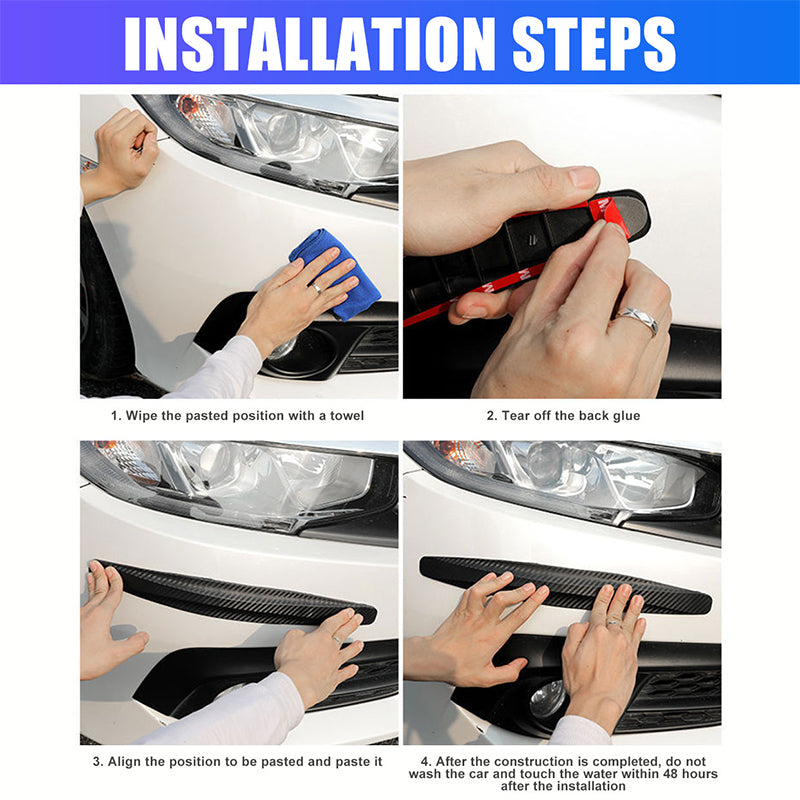 INSTALLATION STEPS

1. Wipe the pasted position with a towel

2. Tear off the back glue

3. Align the position to be pasted and paste it

4. After the construction is completed, do not wash the car and touch the water within 48 hours after the installation