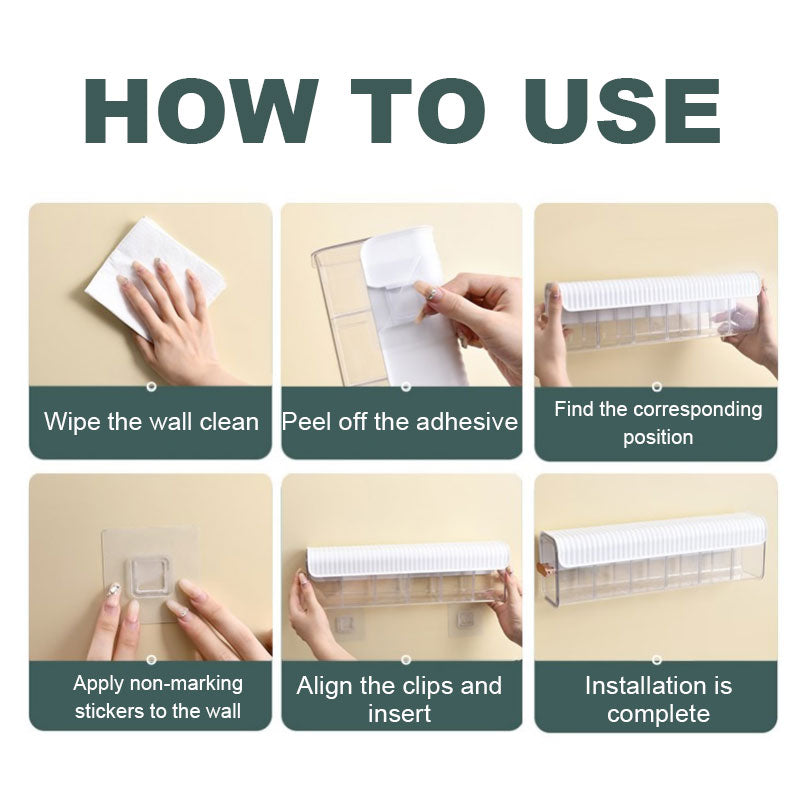 HOW TO USE

Wipe the wall clean

Peel off the adhesive

Find the corresponding position

Apply non-marking stickers to the wall

Align the clips and insert

Installation is complete