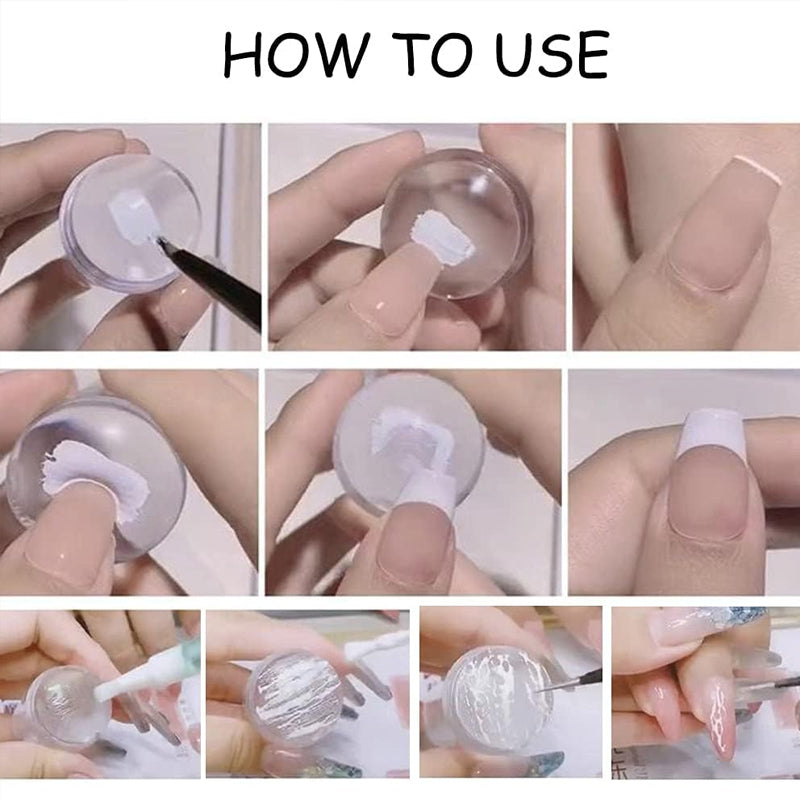 HOW TO USE