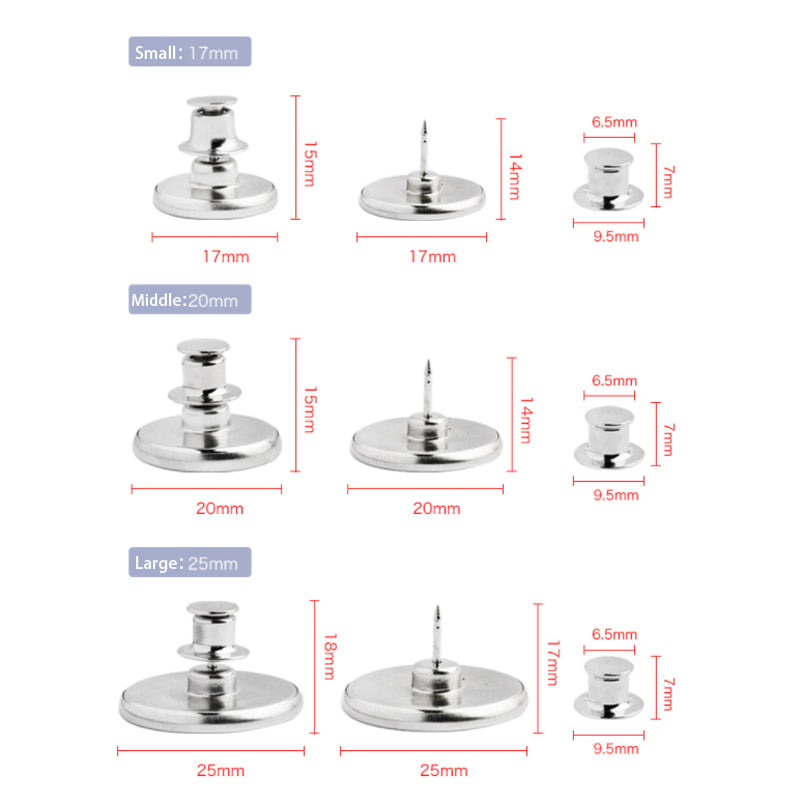 Small: 17mm

15mm
17mm

14mm
17mm

6.5mm
7mm
9.5mm

Middle:20mm

15mm
20mm

14mm
20mm

6.5mm
7mm
9.5mm

Large: 25mm

18mm
25mm

17mm
25mm

6.5mm
7mm
9.5mm