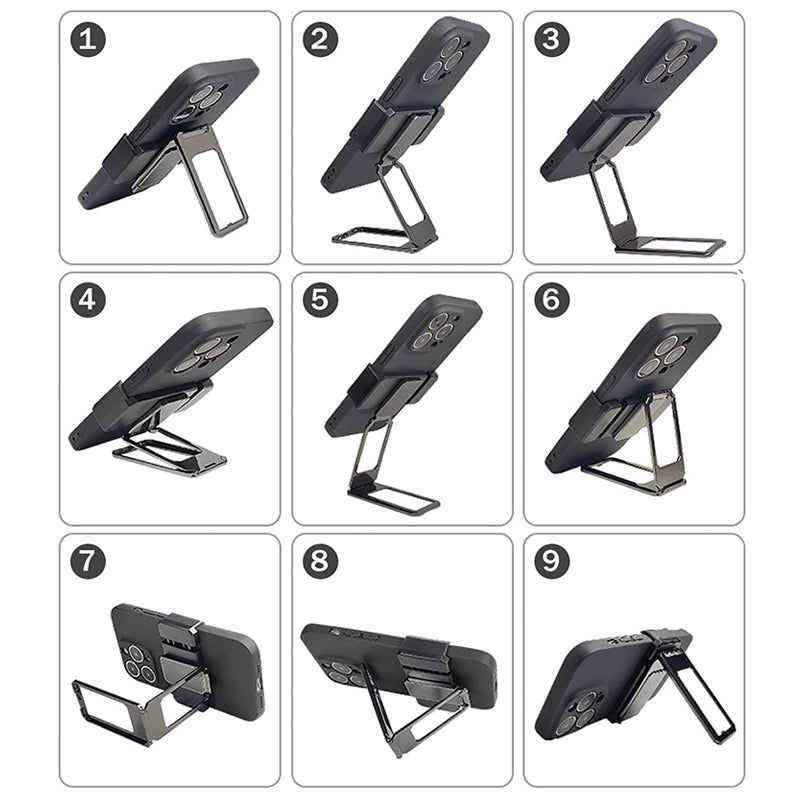 1
2
3
4
5
6
7
8
9