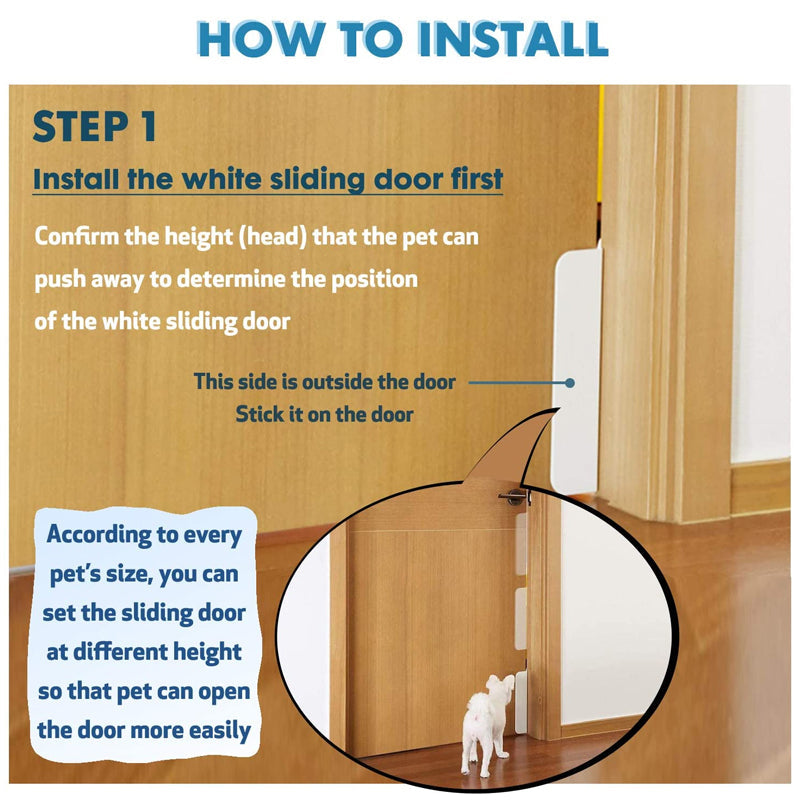 HOW TO INSTALL

STEP 1

Install the white sliding door first

Confirm the height (head) that the pet can push away to determine the position of the white sliding door

This side is outside the door
Stick it on the door

According to every pet's size, you can set the sliding door at different height so that pet can open the door more easily