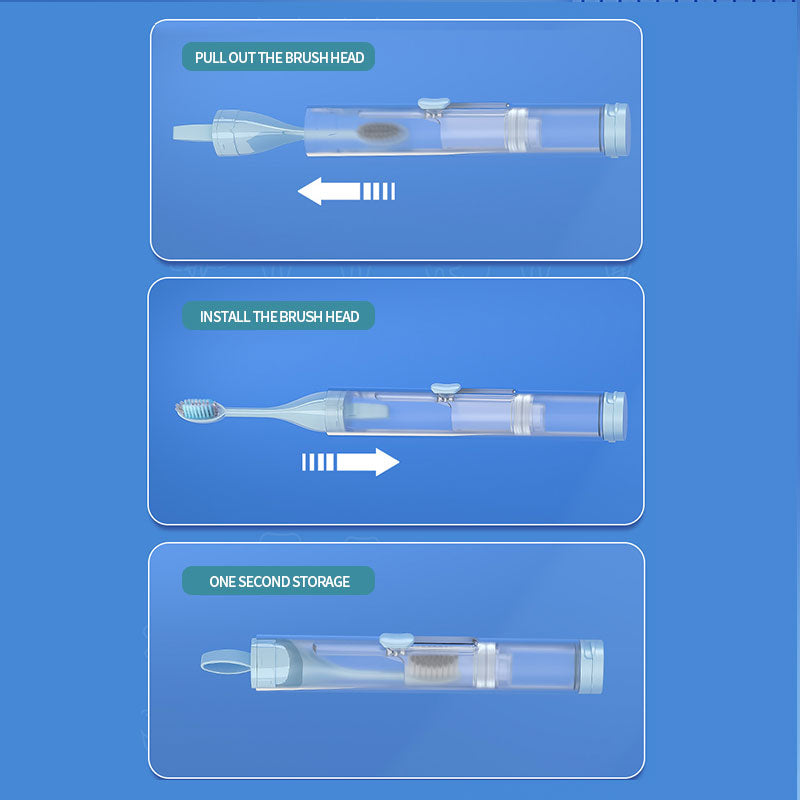 PULL OUT THE BRUSH HEAD

INSTALL THE BRUSH HEAD

ONE SECOND STORAGE