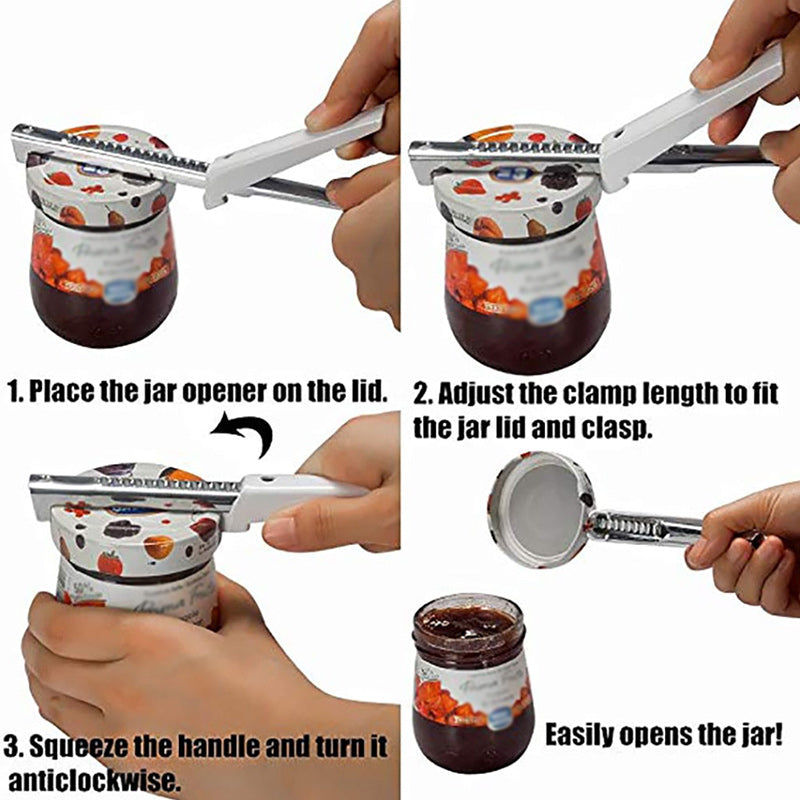 1. Place the jar opener on the lid.

2. Adjust the clamp length to fit the jar lid and clasp.

3. Squeeze the handle and turn it anticlockwise.

Easily opens the jar!