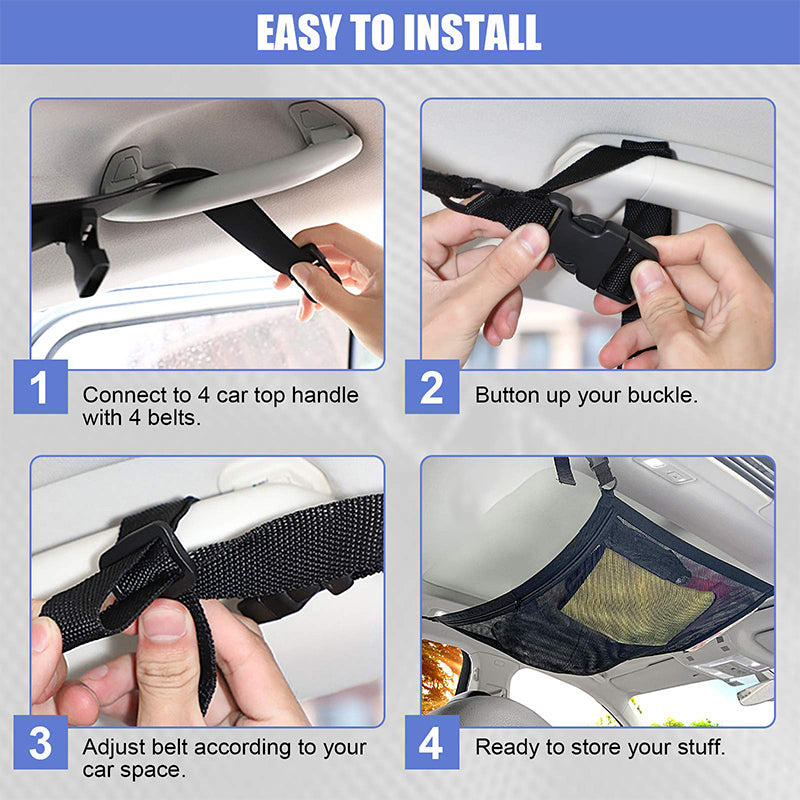 EASY TO INSTALL

1 Connect to 4 car top handle with 4 belts.

2 Button up your buckle.

3 Adjust belt according to your car space.

4 Ready to store your stuff.