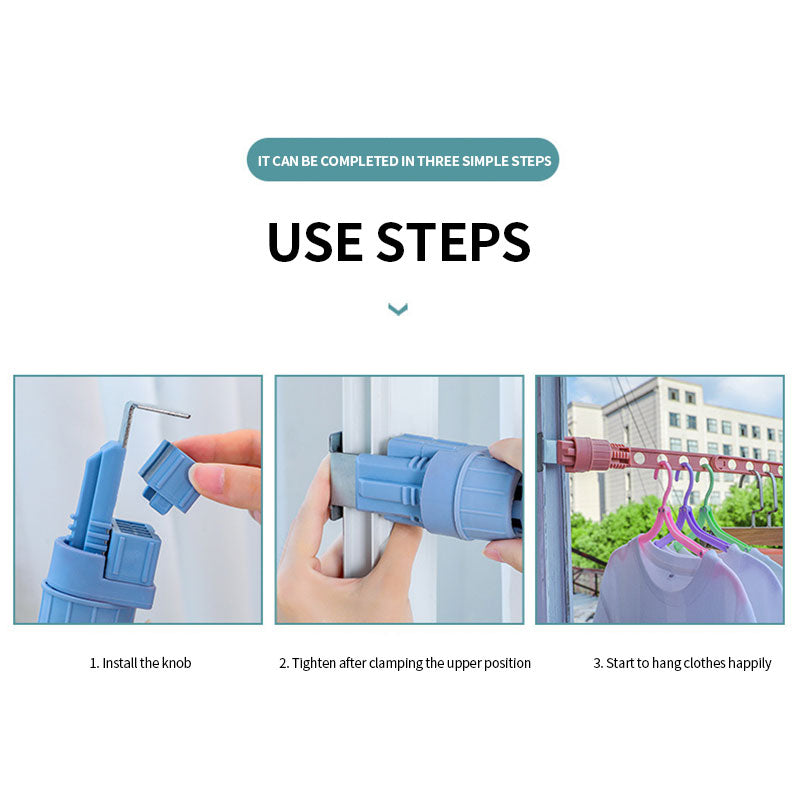 IT CAN BE COMPLETED IN THREE SIMPLE STEPS

USE STEPS

1. Install the knob

2. Tighten after clamping the upper position

3. Start to hang clothes happily