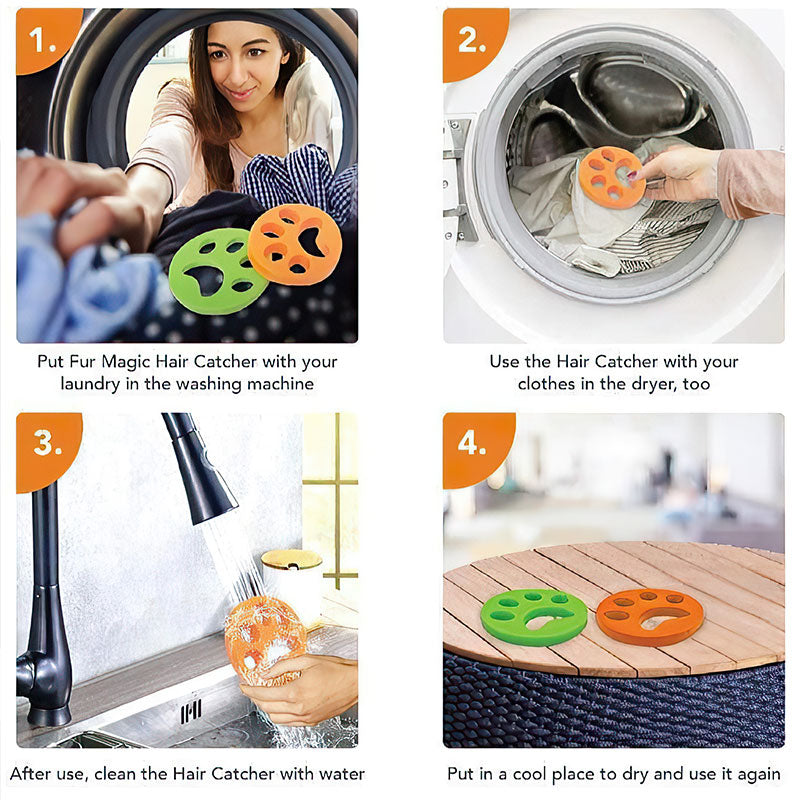 1.

Put Fur Magic Hair Catcher with your laundry in the washing machine

2.

Use the Hair Catcher with your clothes in the dryer, too

3.

After use, clean the Hair Catcher with water

4.

Put in a cool place to dry and use it again