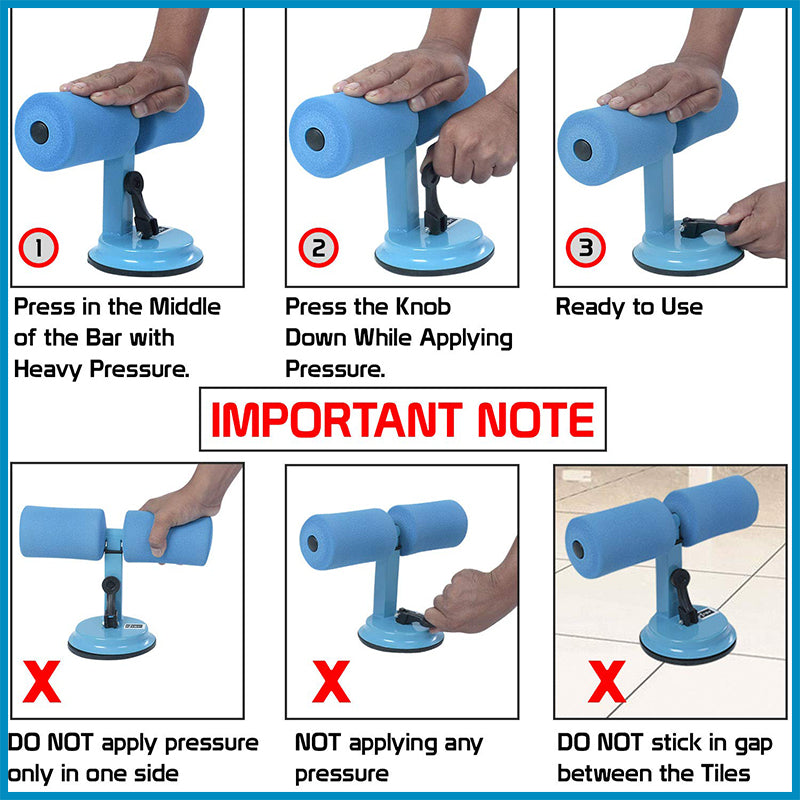 1

Press in the Middle of the Bar with Heavy Pressure.

2

Press the Knob Down While Applying Pressure.

3

Ready to Use

IMPORTANT NOTE

X

DO NOT apply pressure only in one side

X

NOT applying any pressure

X

DO NOT stick in gap between the Tiles