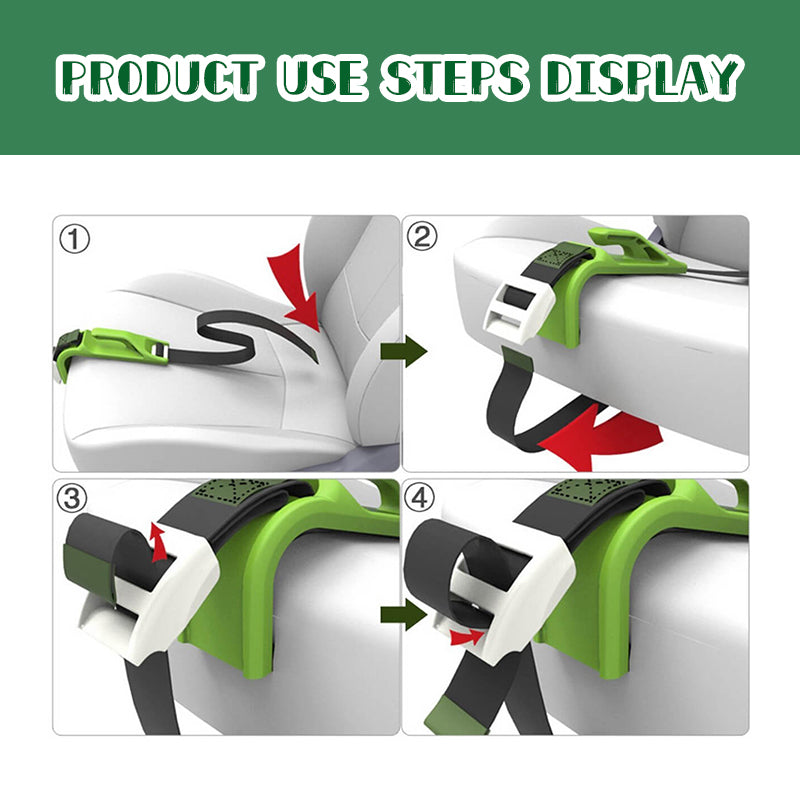 PRODUCT USE STEPS DISPLAY

①

②

③

④