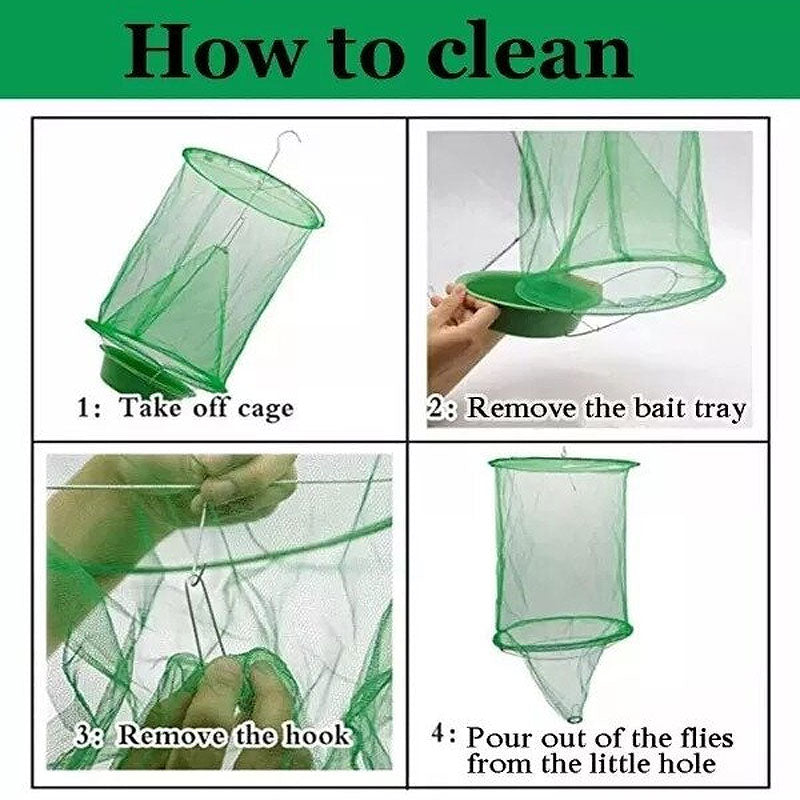 How to clean

1: Take off cage

2: Remove the bait tray

3: Remove the hook

4: Pour out of the flies from the little hole