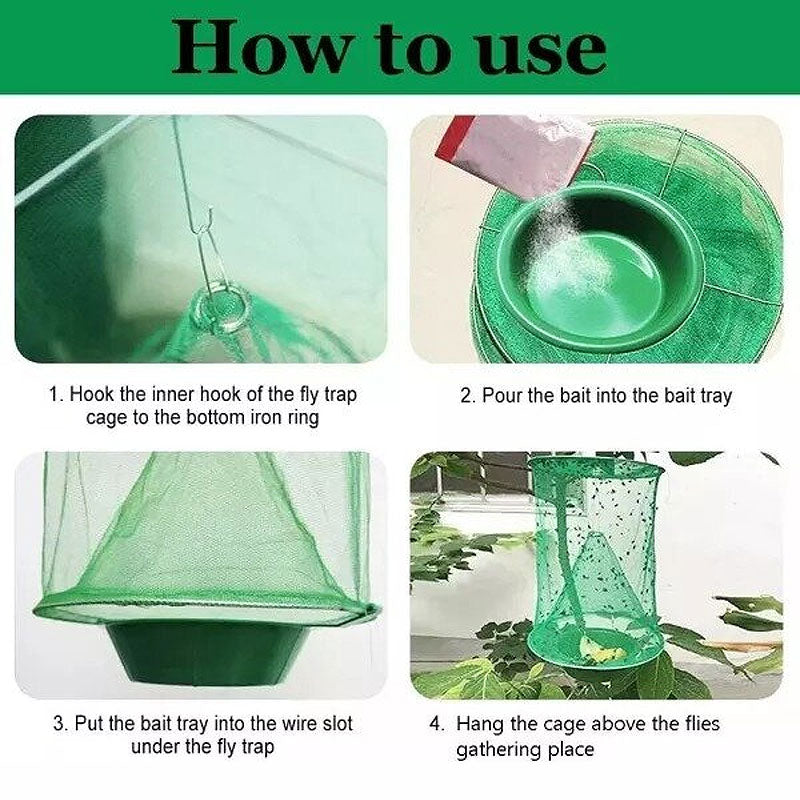 How to use

1. Hook the inner hook of the fly trap cage to the bottom iron ring

2. Pour the bait into the bait tray

3. Put the bait tray into the wire slot under the fly trap

4. Hang the cage above the flies gathering place