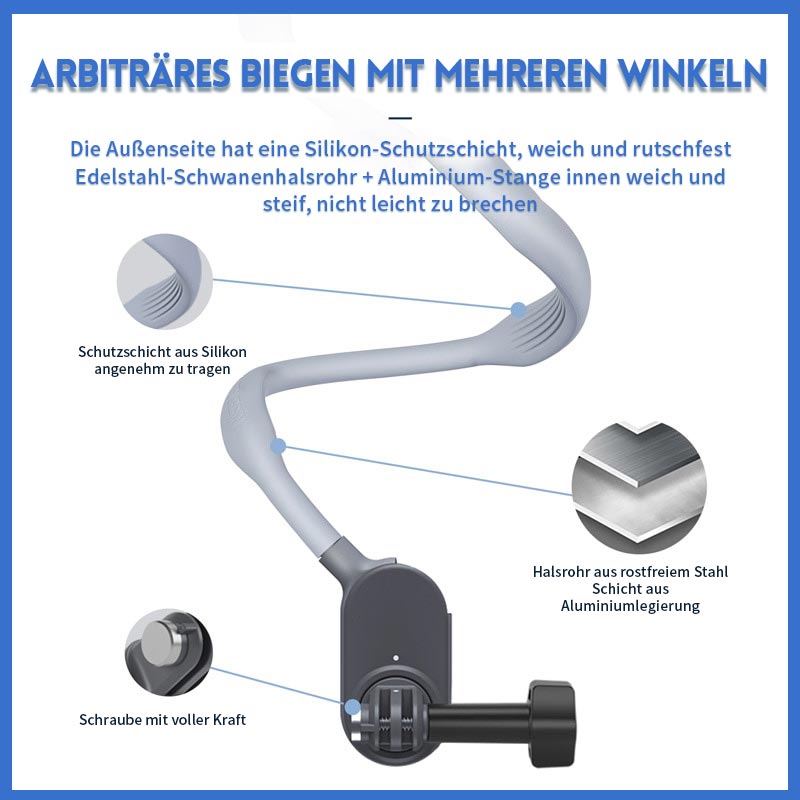 ARBITRÄRES BIEGEN MIT MEHREREN WINKELN

Die Außenseite hat eine Silikon-Schutzschicht, weich und rutschfest Edelstahl-Schwanenhalsrohr + Aluminium-Stange innen weich und steif, nicht leicht zu brechen

Schutzschicht aus Silikon angenehm zu tragen

Halsrohr aus rostfreiem Stahl Schicht aus Aluminiumlegierung

Schraube mit voller Kraft