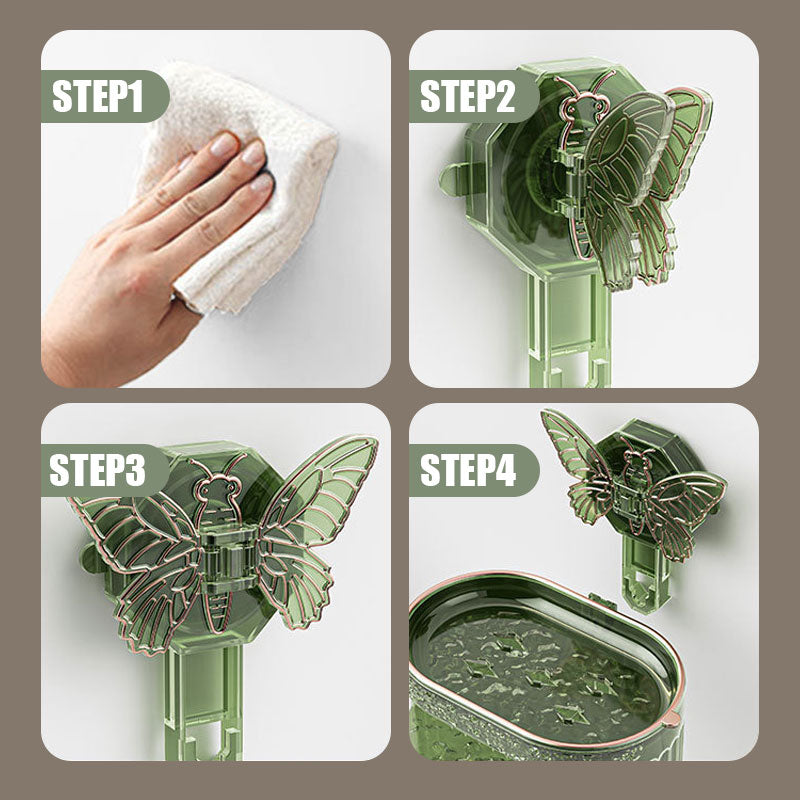 STEP1

STEP2

STEP3

STEP4