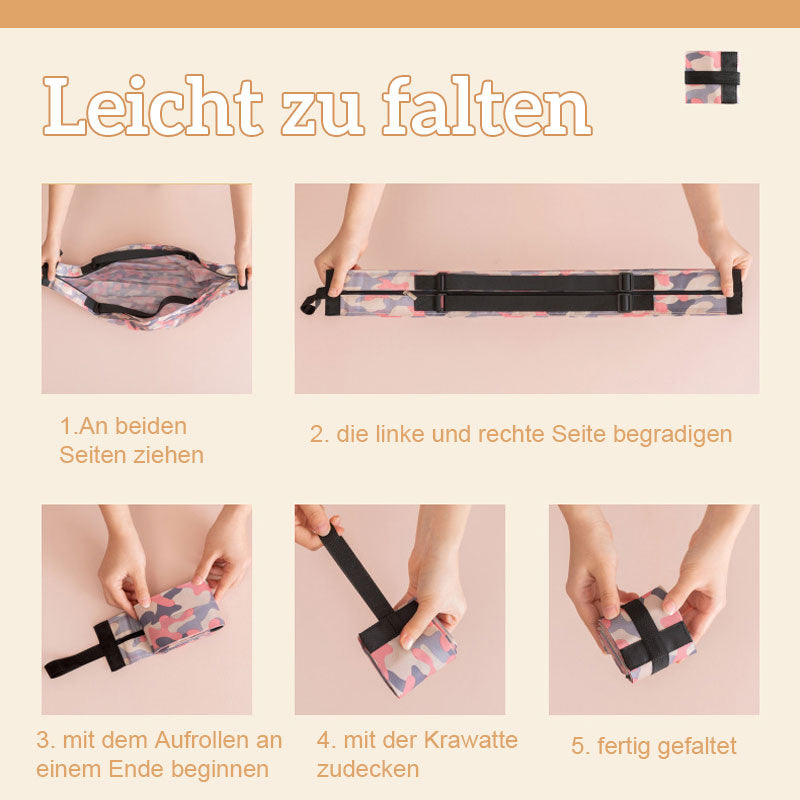 Leicht zu falten

1.An beiden Seiten ziehen

2. die linke und rechte Seite begradigen

3. mit dem Aufrollen an einem Ende beginnen

4. mit der Krawatte zudecken

5. fertig gefaltet