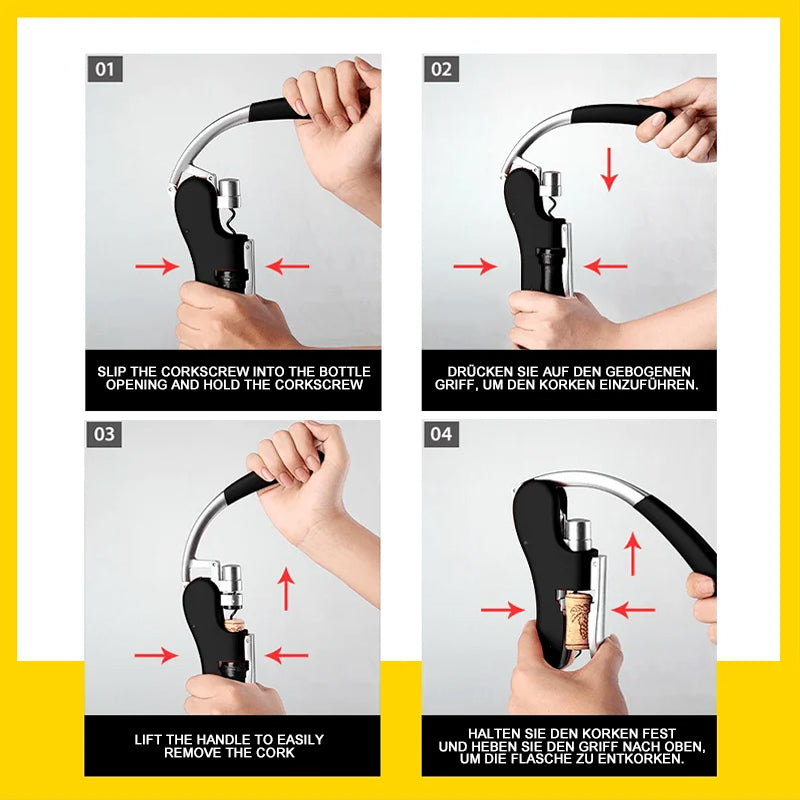 01

SLIP THE CORKSCREW INTO THE BOTTLE OPENING AND HOLD THE CORKSCREW

02

DRÜCKEN SIE AUF DEN GEBOGENEN GRIFF, UM DEN KORKEN EINZUFÜHREN.

03

LIFT THE HANDLE TO EASILY REMOVE THE CORK

04

HALTEN SIE DEN KORKEN FEST UND HEBEN SIE DEN GRIFF NACH OBEN, UM DIE FLASCHE ZU ENTKORKEN.