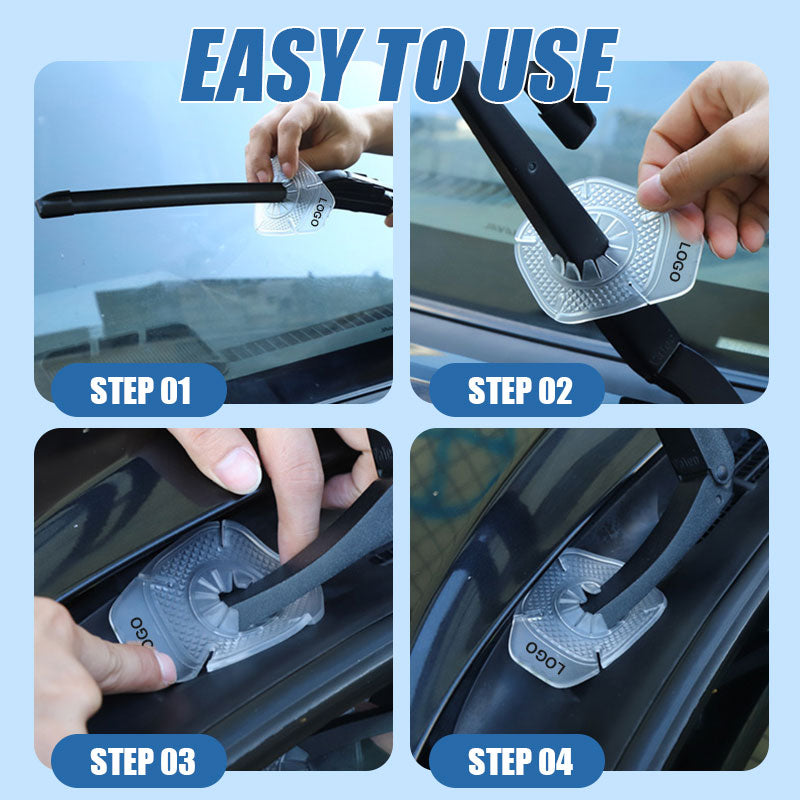 EASY TO USE

LOGO

STEP 01

LOGO

STEP 02

LOGO

STEP 03

LOGO

STEP 04