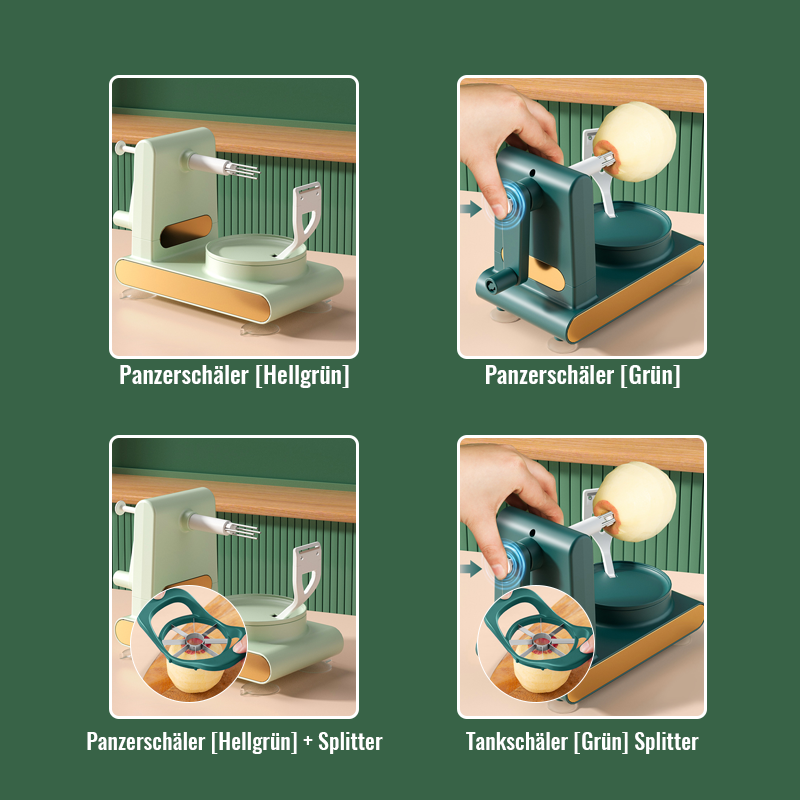 Panzerschäler [Hellgrün]

Panzerschäler [Grün]

Panzerschäler [Hellgrün] + Splitter

Tankschäler [Grün] Splitter