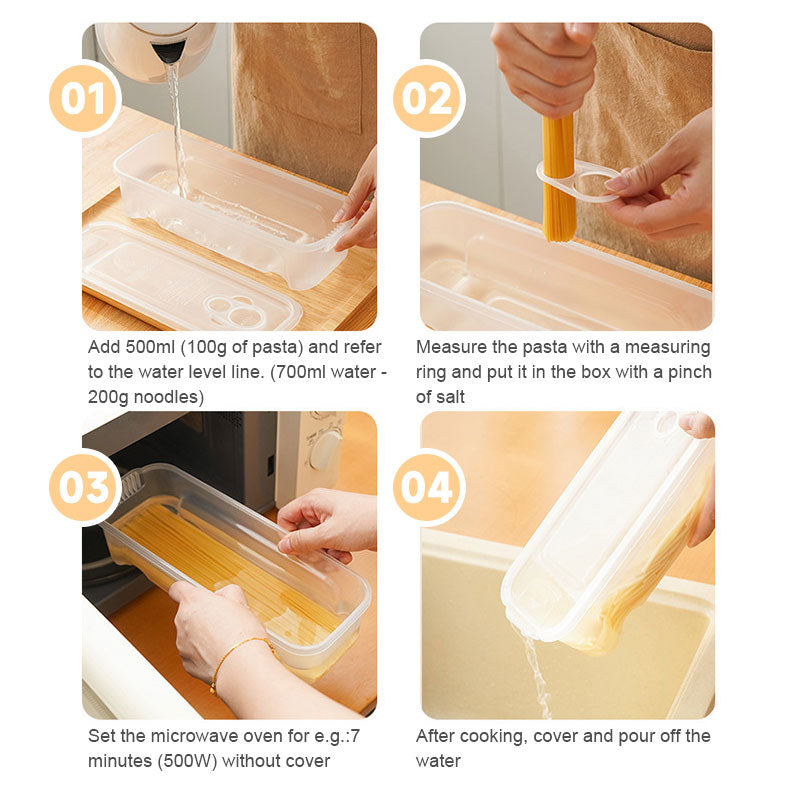 01

Add 500ml (100g of pasta) and refer to the water level line. (700ml water - 200g noodles)

02

Measure the pasta with a measuring ring and put it in the box with a pinch of salt

03

Set the microwave oven for e.g.:7 minutes (500W) without cover

04

After cooking, cover and pour off the water