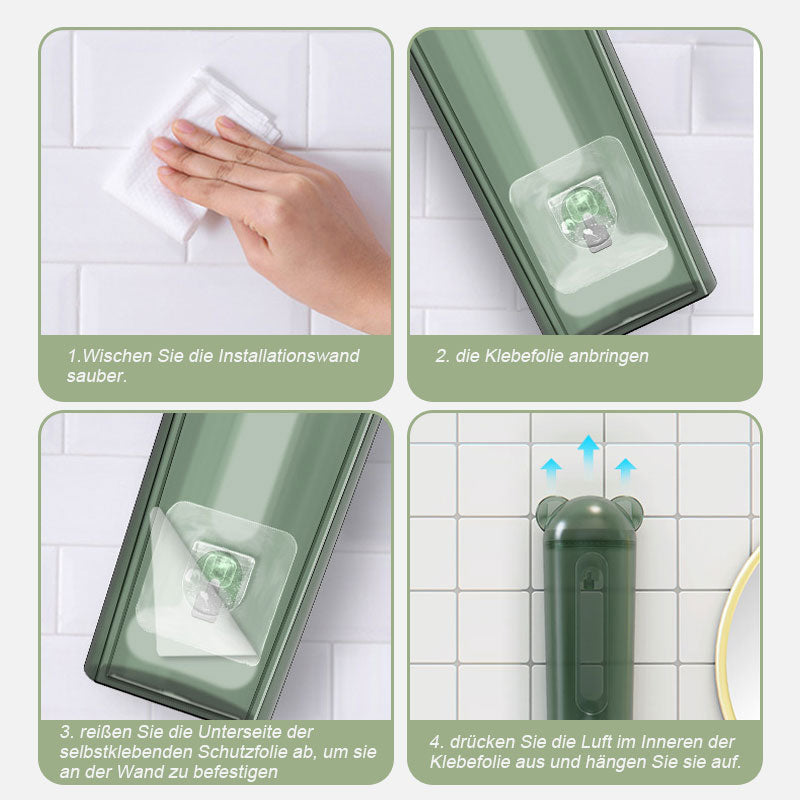 1.Wischen Sie die Installationswand sauber.

2. die Klebefolie anbringen

3. reißen Sie die Unterseite der selbstklebenden Schutzfolie ab, um sie an der Wand zu befestigen

4. drücken Sie die Luft im Inneren der Klebefolie aus und hängen Sie sie auf.