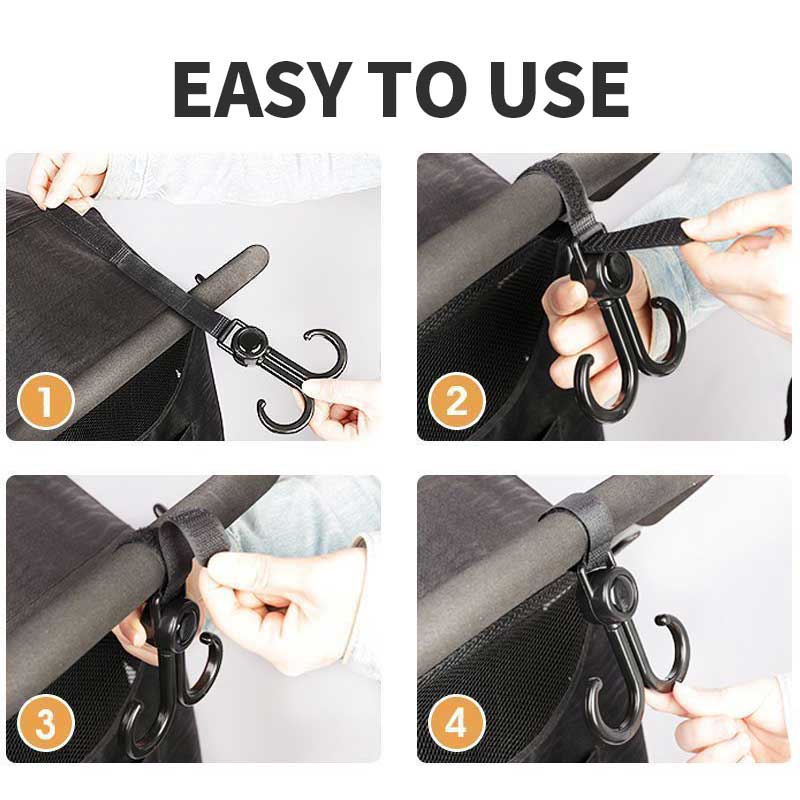 EASY TO USE

1

2

3

4