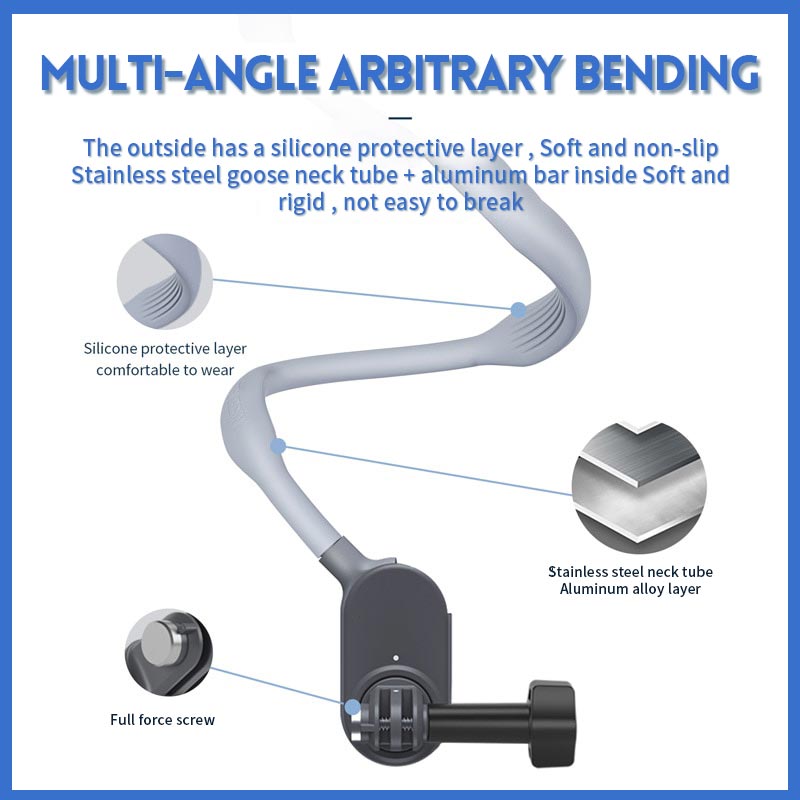 MULTI-ANGLE ARBITRARY BENDING

The outside has a silicone protective layer , Soft and non-slip Stainless steel goose neck tube + aluminum bar inside Soft and rigid , not easy to break

Silicone protective layer comfortable to wear

Stainless steel neck tube Aluminum alloy layer

Full force screw