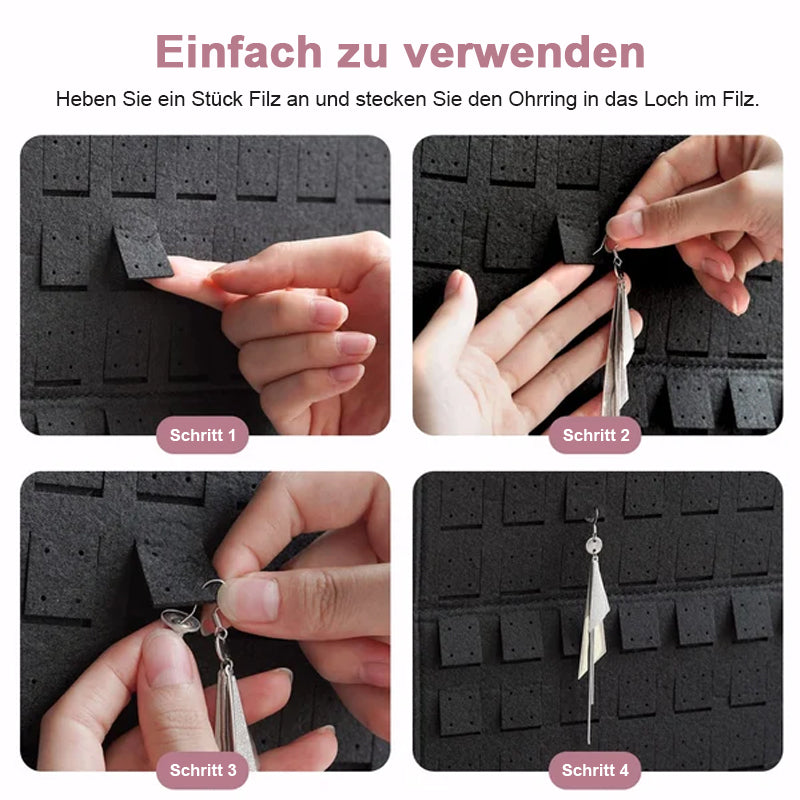 Einfach zu verwenden

Heben Sie ein Stück Filz an und stecken Sie den Ohrring in das Loch im Filz.

Schritt 1

Schritt 2

Schritt 3

Schritt 4