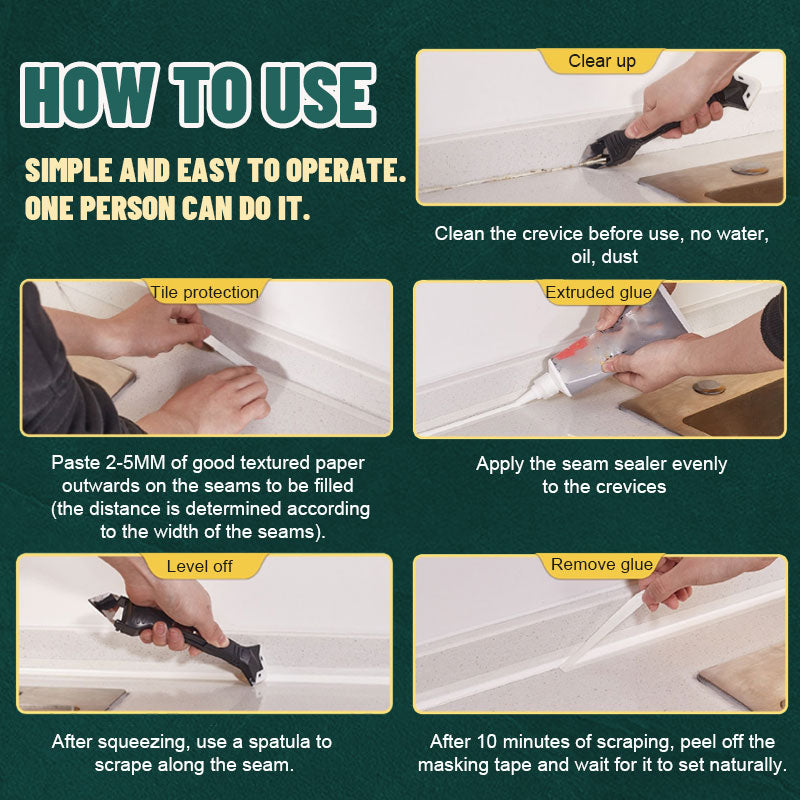 HOW TO USE

SIMPLE AND EASY TO OPERATE. ONE PERSON CAN DO IT.

Clear up

Clean the crevice before use, no water, oil, dust

Tile protection

Paste 2-5MM of good textured paper outwards on the seams to be filled (the distance is determined according to the width of the seams).

Extruded glue

Apply the seam sealer evenly to the crevices

Level off

After squeezing, use a spatula to scrape along the seam.

Remove glue

After 10 minutes of scraping, peel off the masking tape and wait for it to set naturally.