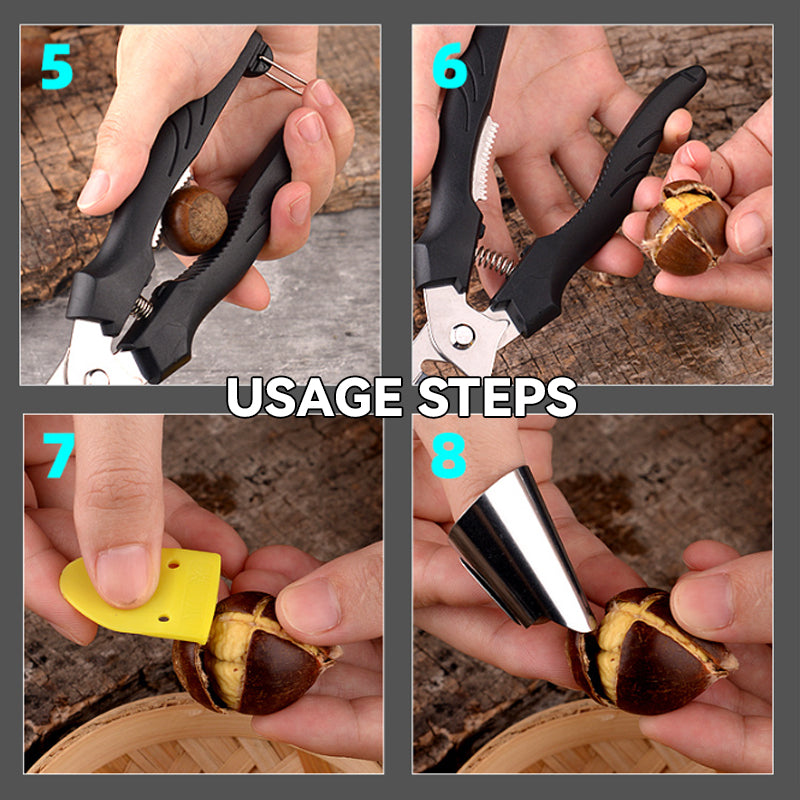 5

6

USAGE STEPS

7

8