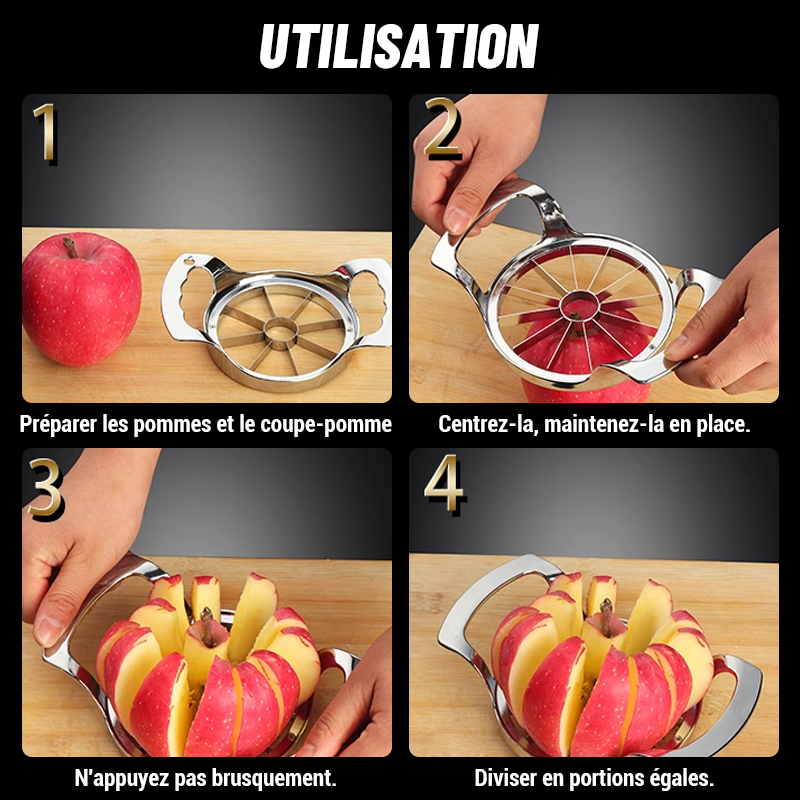 UTILISATION

1

Préparer les pommes et le coupe-pomme

2

Centrez-la, maintenez-la en place.

3

N'appuyez pas brusquement.

4

Diviser en portions égales.