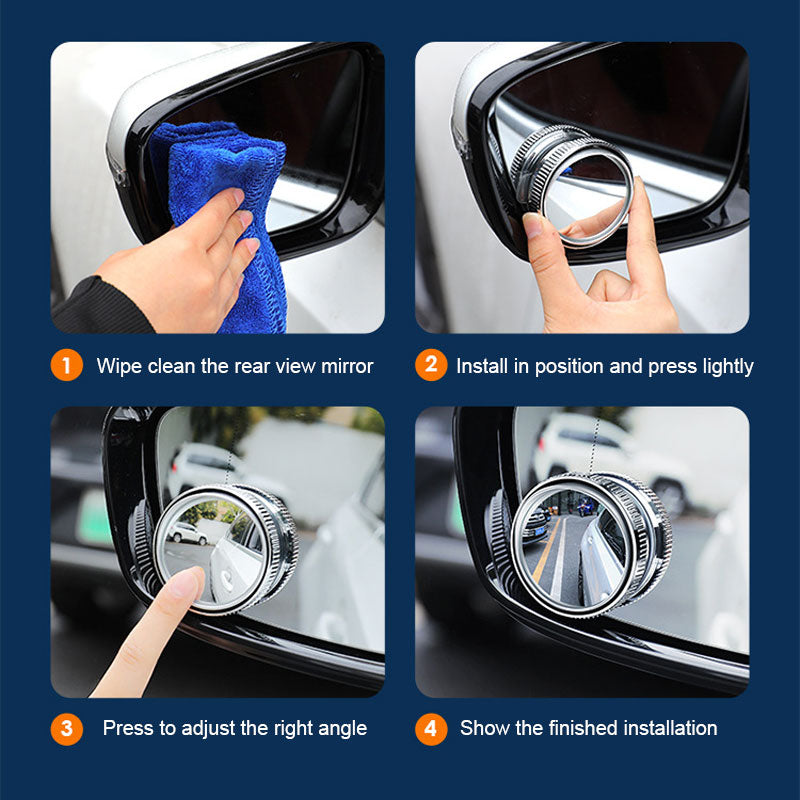 1 Wipe clean the rear view mirror

2 Install in position and press lightly

3 Press to adjust the right angle

4 Show the finished installation