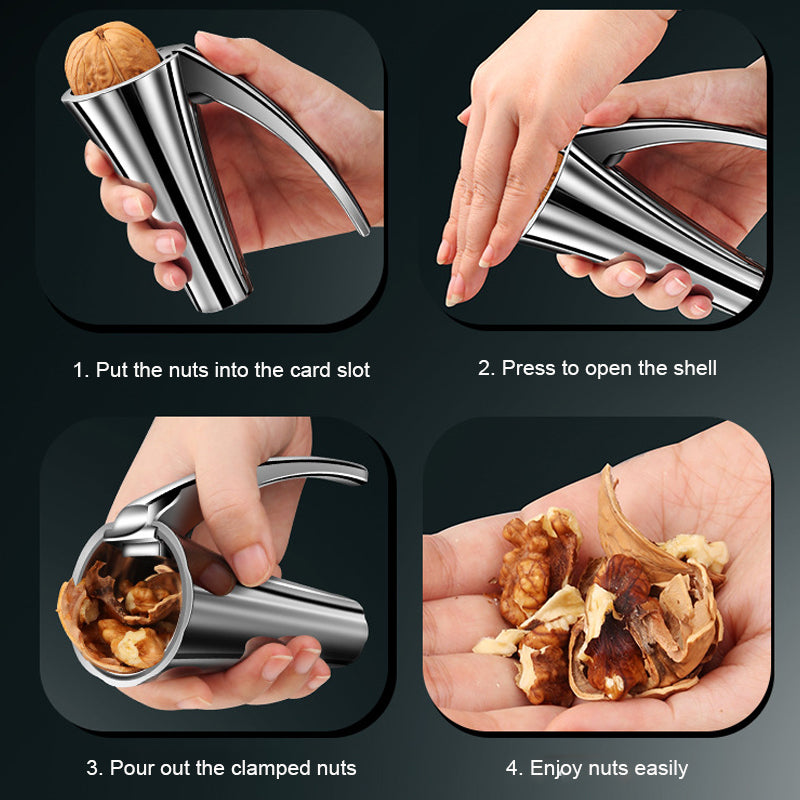 1. Put the nuts into the card slot

2. Press to open the shell

3. Pour out the clamped nuts

4. Enjoy nuts easily