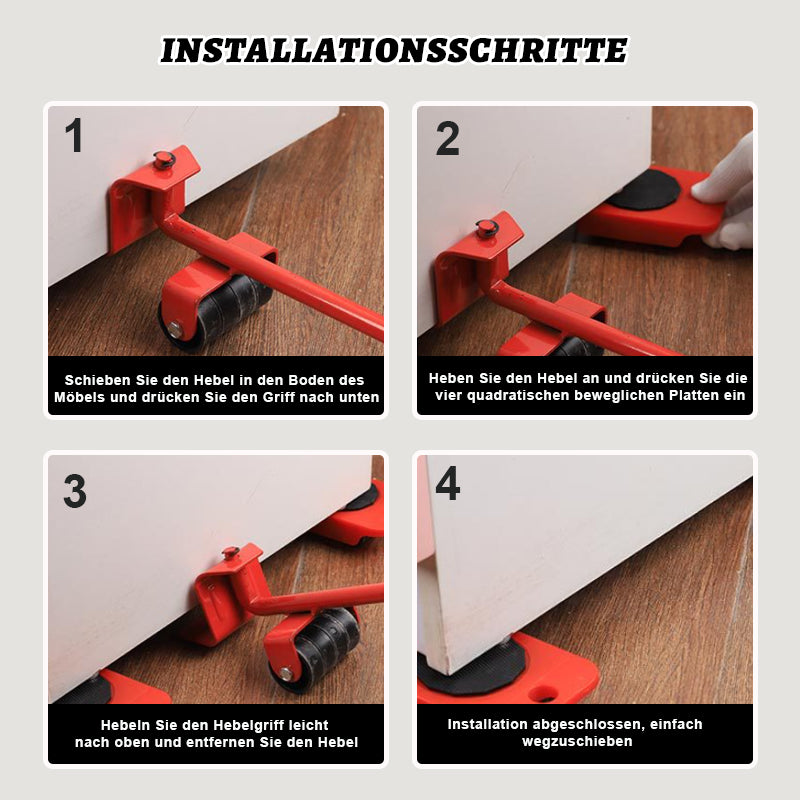 INSTALLATIONSSCHRITTE

1

Schieben Sie den Hebel in den Boden des Möbels und drücken Sie den Griff nach unten

2

Heben Sie den Hebel an und drücken Sie die vier quadratischen beweglichen Platten ein

3

Hebeln Sie den Hebelgriff leicht nach oben und entfernen Sie den Hebel

4

Installation abgeschlossen, einfach wegzuschieben