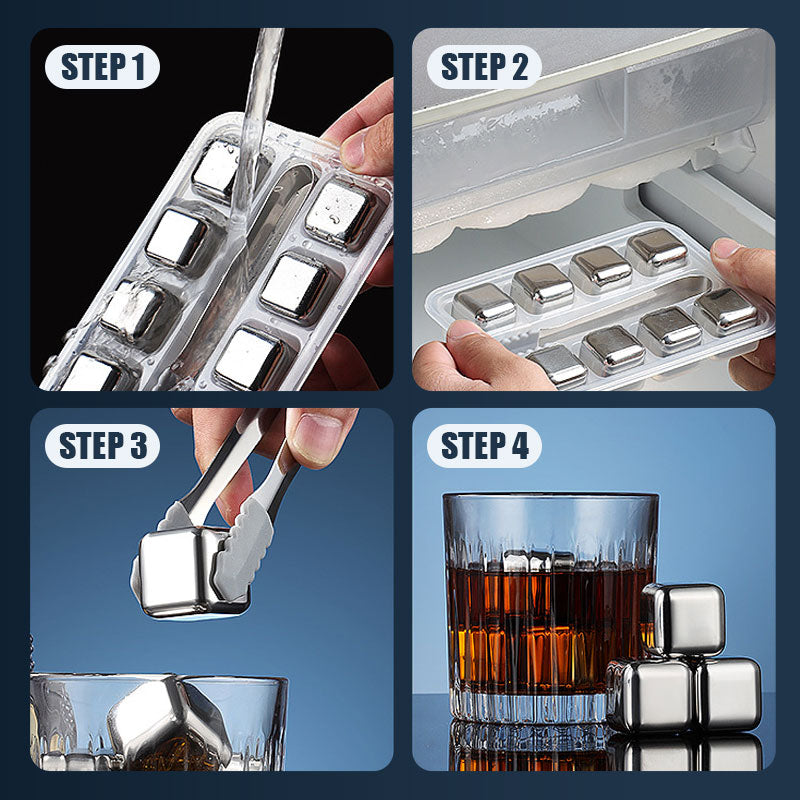 STEP 1

STEP 2

STEP 3

STEP 4