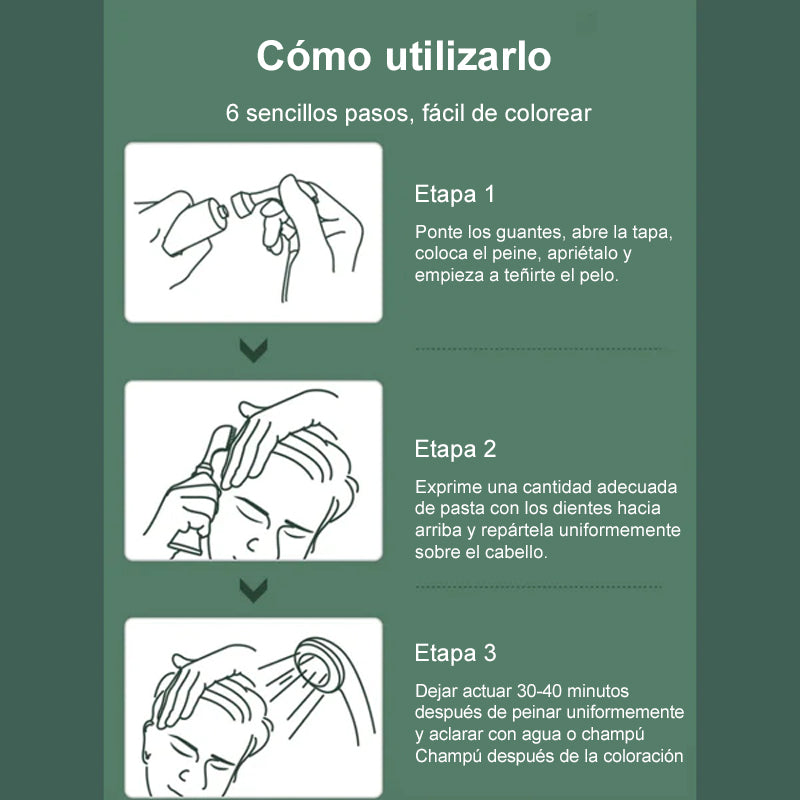 Cómo utilizarlo

6 sencillos pasos, fácil de colorear

Etapa 1

Ponte los guantes, abre la tapa, coloca el peine, apriétalo y empieza a teñirte el pelo.

Etapa 2

Exprime una cantidad adecuada de pasta con los dientes hacia arriba y repártela uniformemente sobre el cabello.

Etapa 3

Dejar actuar 30-40 minutos después de peinar uniformemente y aclarar con agua o champú
Champú después de la coloración