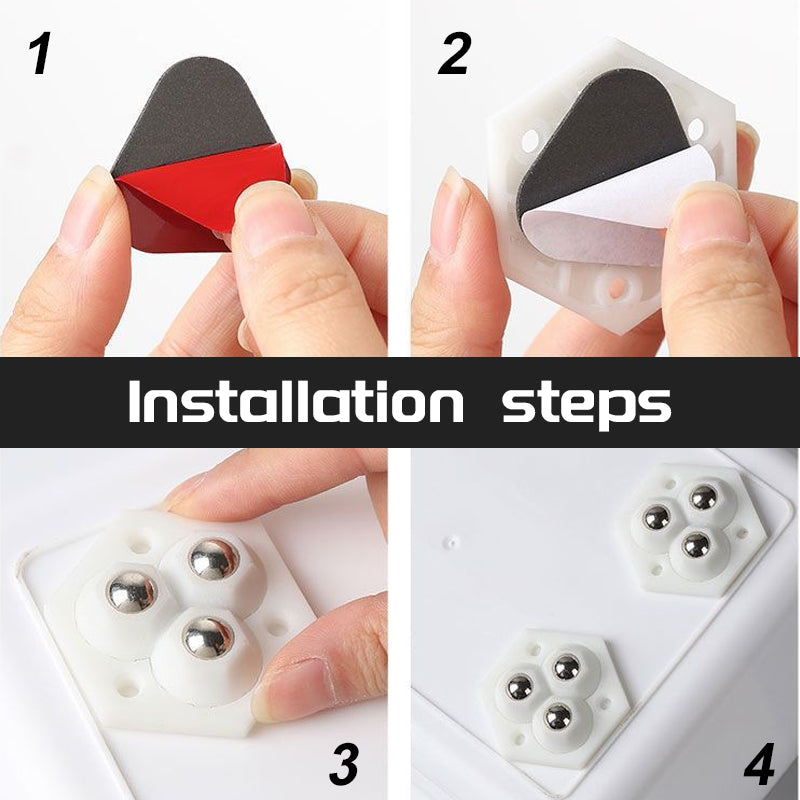 1

2

Installation steps

3

4