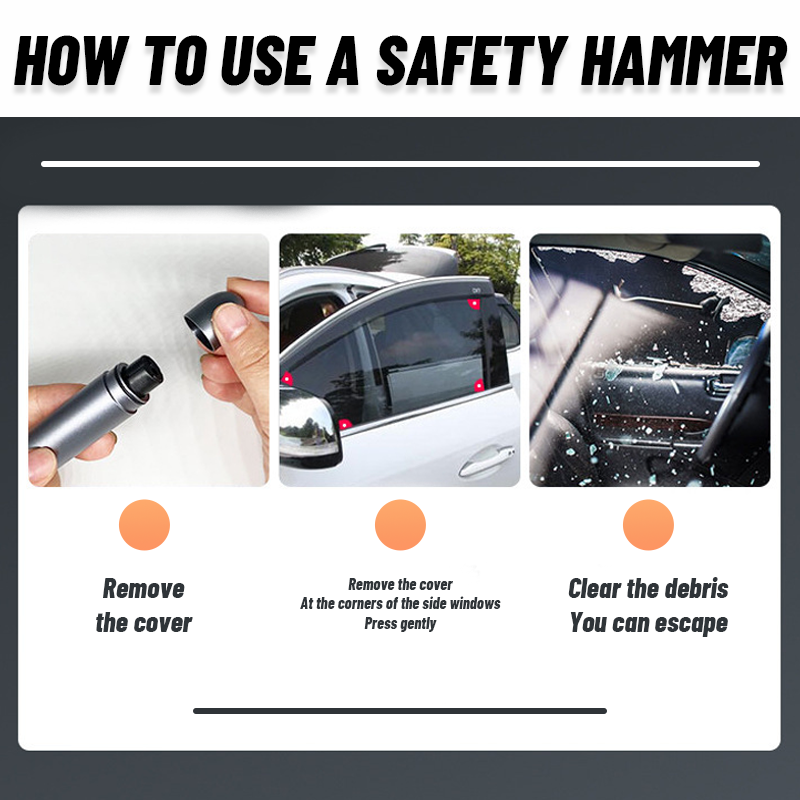 HOW TO USE A SAFETY HAMMER

Remove the cover

Remove the cover
At the corners of the side windows
Press gently

Clear the debris
You can escape