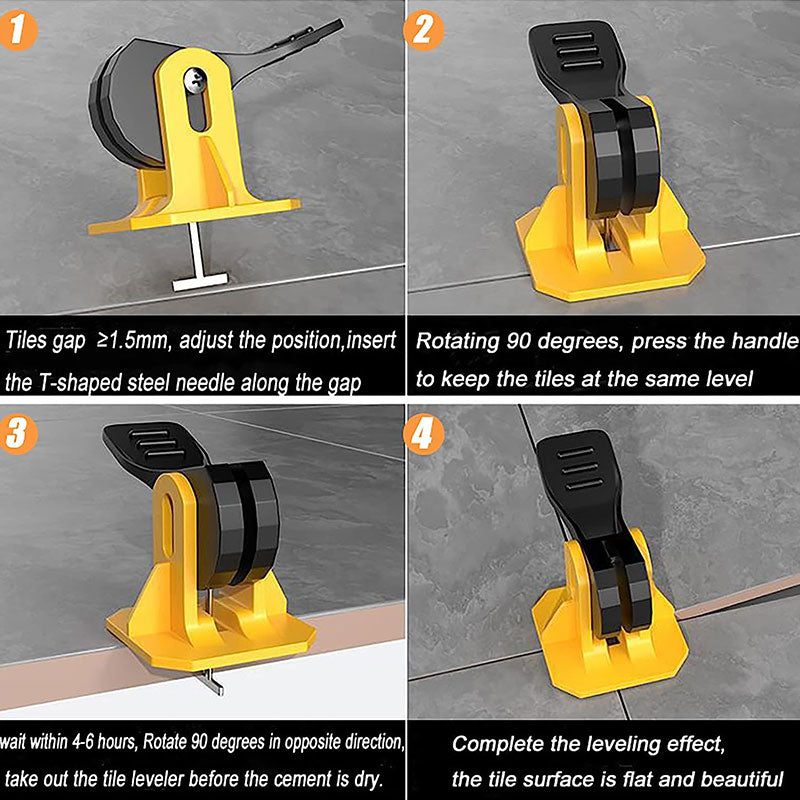 1

Tiles gap ≥1.5mm, adjust the position,insert the T-shaped steel needle along the gap

2

Rotating 90 degrees, press the handle to keep the tiles at the same level

3

wait within 4-6 hours, Rotate 90 degrees in opposite direction, take out the tile leveler before the cement is dry.

4

Complete the leveling effect, the tile surface is flat and beautiful