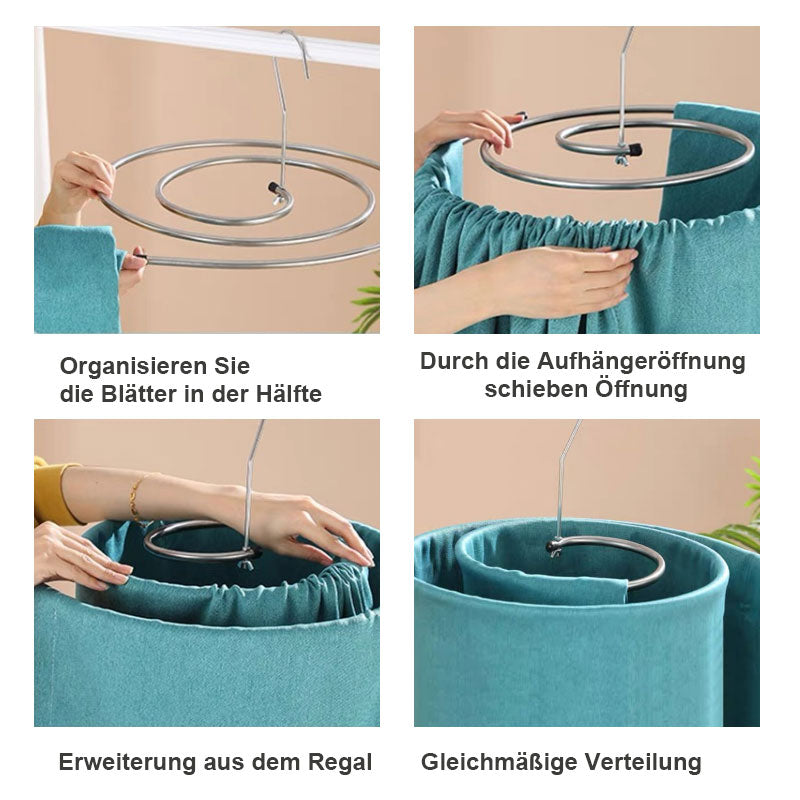 Organisieren Sie
die Blätter in der Hälfte

Durch die Aufhängeröffnung
schieben Öffnung

Erweiterung aus dem Regal

Gleichmäßige Verteilung