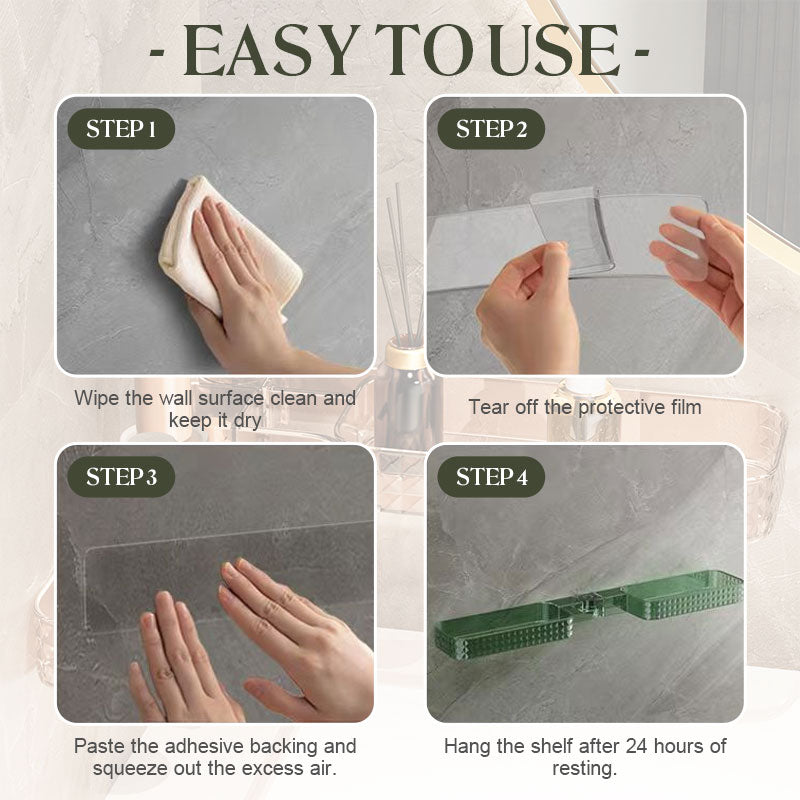 - EASY TO USE -

STEP 1

Wipe the wall surface clean and keep it dry

STEP 2

Tear off the protective film

STEP 3

Paste the adhesive backing and squeeze out the excess air.

STEP 4

Hang the shelf after 24 hours of resting.