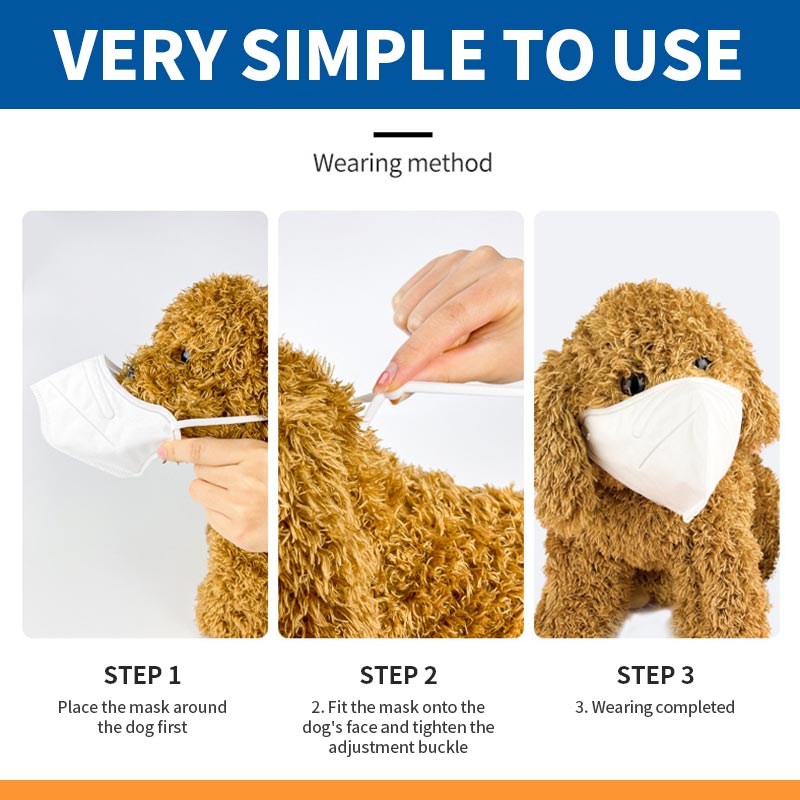 VERY SIMPLE TO USE

Wearing method

STEP 1

Place the mask around the dog first

STEP 2

2. Fit the mask onto the dog's face and tighten the adjustment buckle

STEP 3

3. Wearing completed