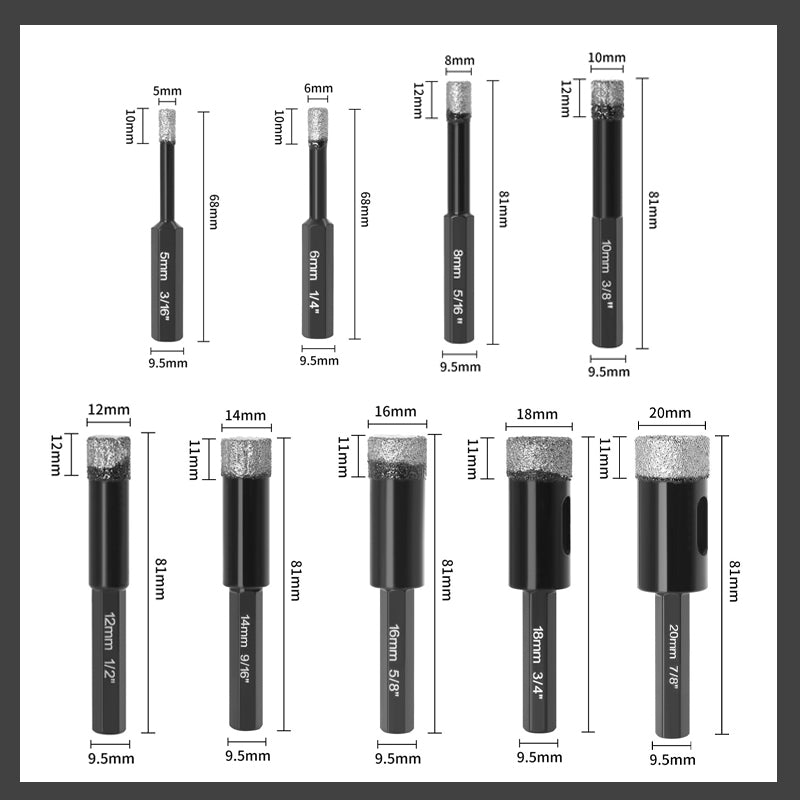 5mm
10mm
68mm
5mm 3/16"
9.5mm

6mm
10mm
68mm
6mm 1/4"
9.5mm

8mm
12mm
81mm
8mm 5/16"
9.5mm

10mm
12mm
81mm
10mm 3/8"
9.5mm

12mm
12mm
81mm
12mm 1/2"
9.5mm

14mm
11mm
81mm
14mm 9/16"
9.5mm

16mm
11mm
81mm
16mm 5/8"
9.5mm

18mm
11mm
81mm
18mm 3/4"
9.5mm

20mm
11mm
81mm
20mm 7/8"
9.5mm