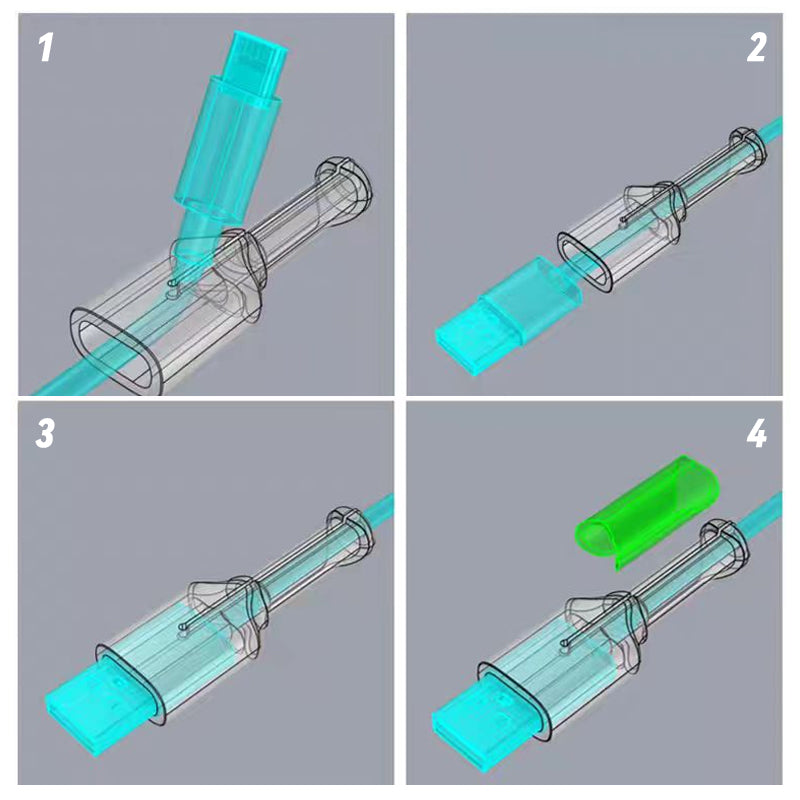 1

2

3

4