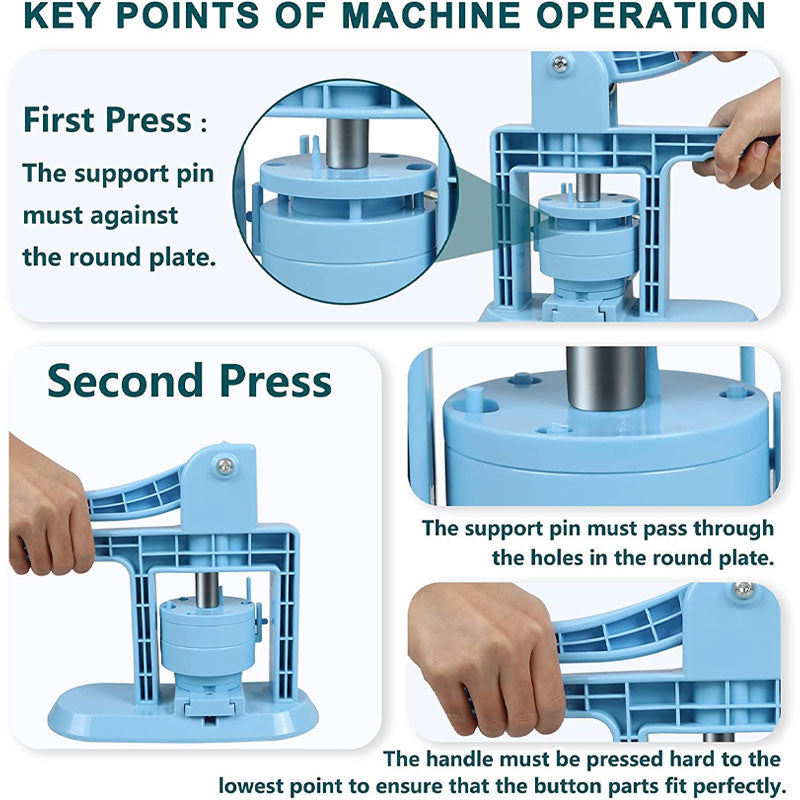 KEY POINTS OF MACHINE OPERATION

First Press :

The support pin must against the round plate.

Second Press

The support pin must pass through the holes in the round plate.

The handle must be pressed hard to the lowest point to ensure that the button parts fit perfectly.