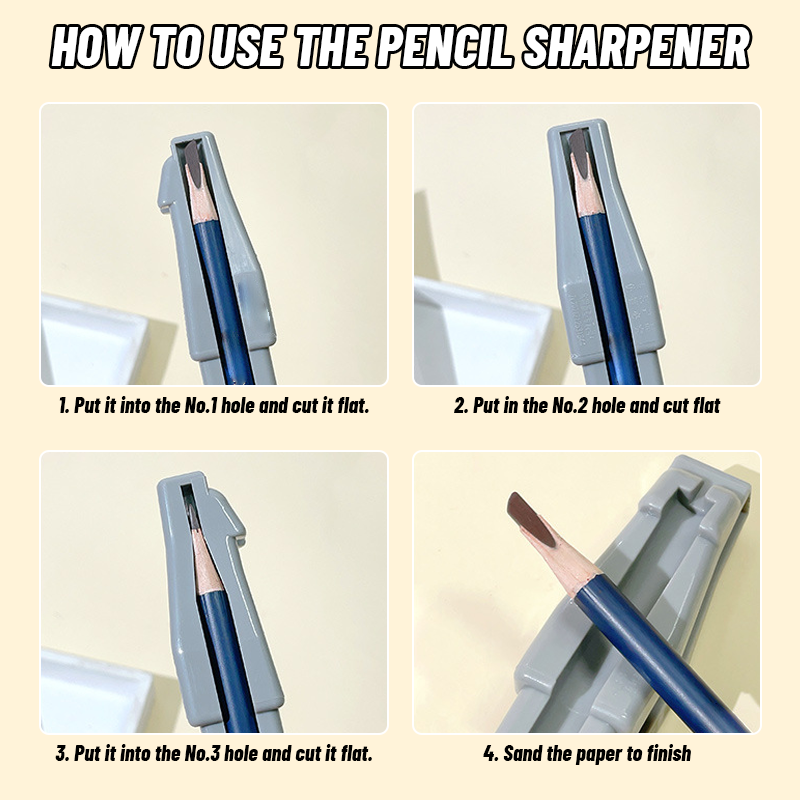 HOW TO USE THE PENCIL SHARPENER

1. Put it into the No.1 hole and cut it flat.

2. Put in the No.2 hole and cut flat

3. Put it into the No.3 hole and cut it flat.

4. Sand the paper to finish