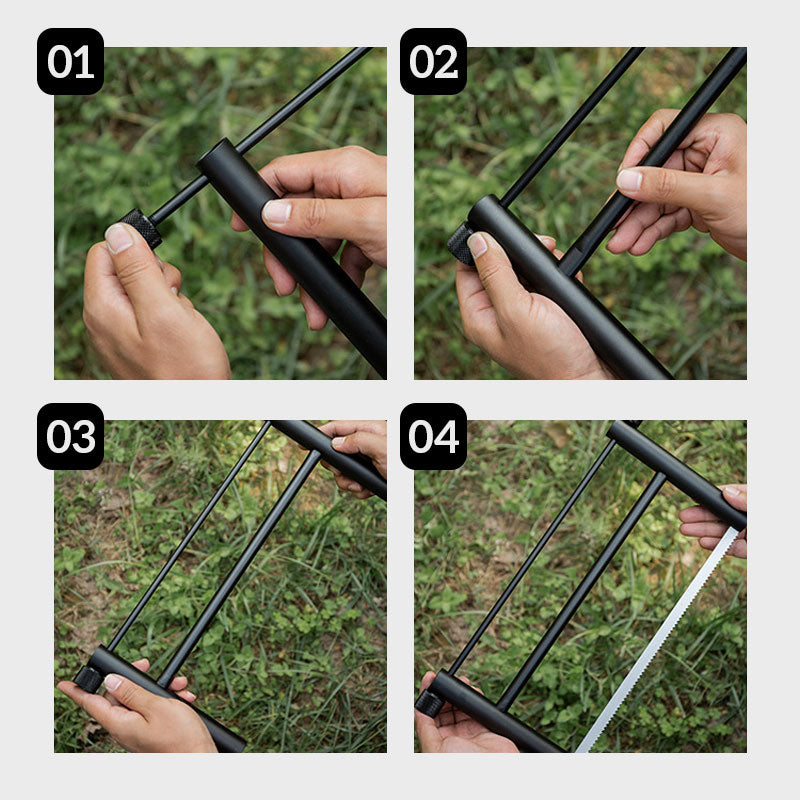 01

02

03

04