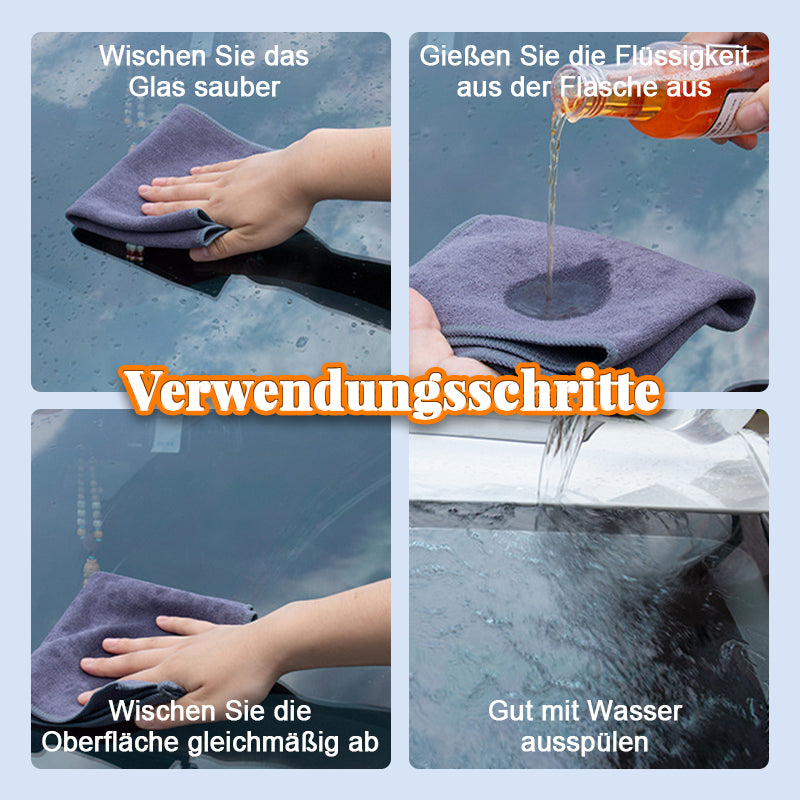 Wischen Sie das Glas sauber

Gießen Sie die Flüssigkeit aus der Flasche aus

Verwendungsschritte

Wischen Sie die Oberfläche gleichmäßig ab

Gut mit Wasser ausspülen