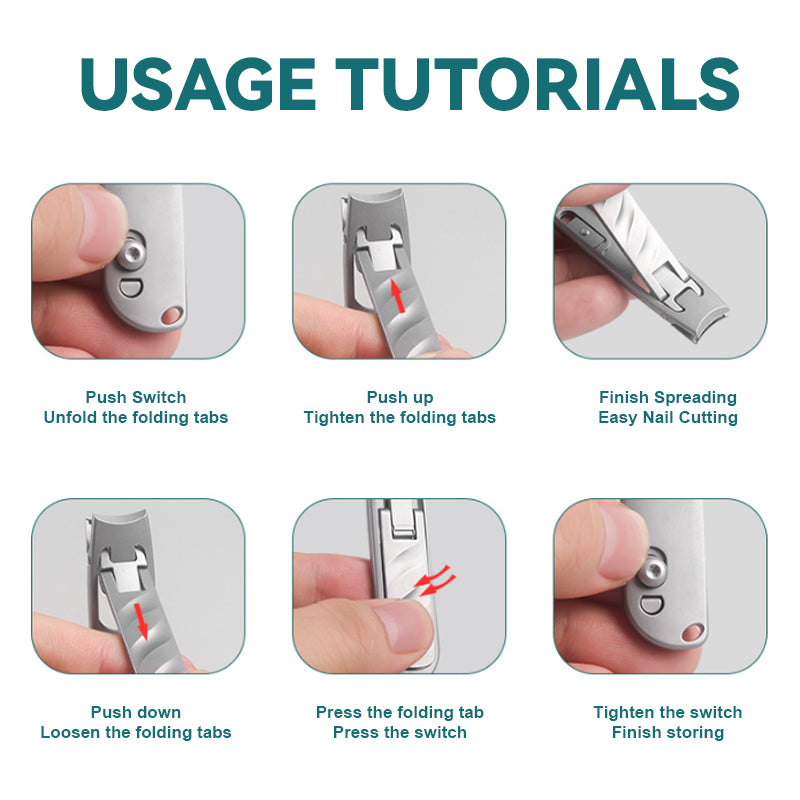 USAGE TUTORIALS

Push Switch
Unfold the folding tabs

Push up
Tighten the folding tabs

Finish Spreading
Easy Nail Cutting

Push down
Loosen the folding tabs

Press the folding tab
Press the switch

Tighten the switch
Finish storing