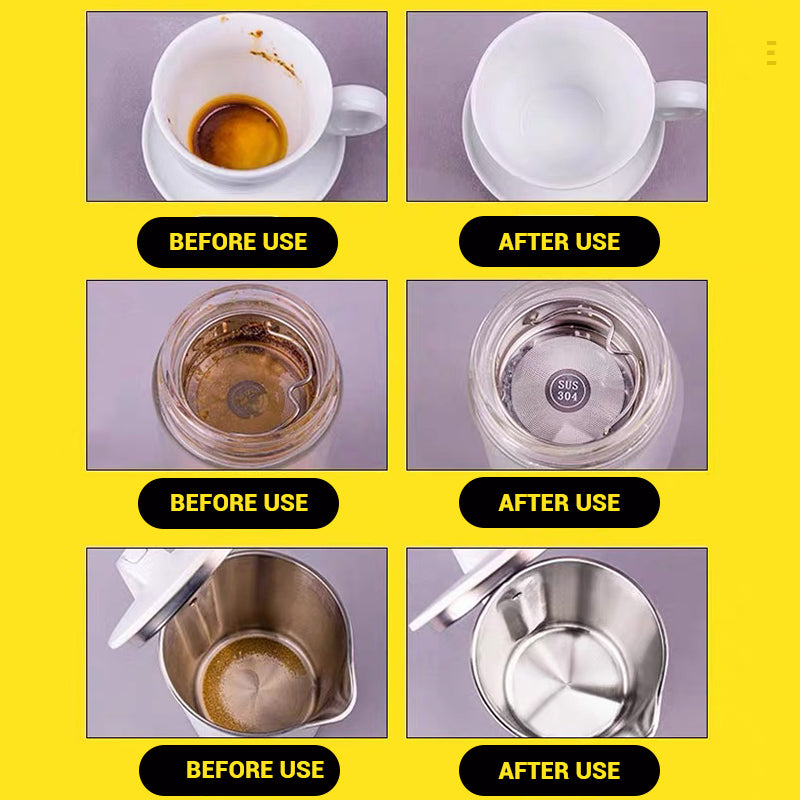 BEFORE USE

AFTER USE

SUS
304

BEFORE USE

AFTER USE

BEFORE USE

AFTER USE