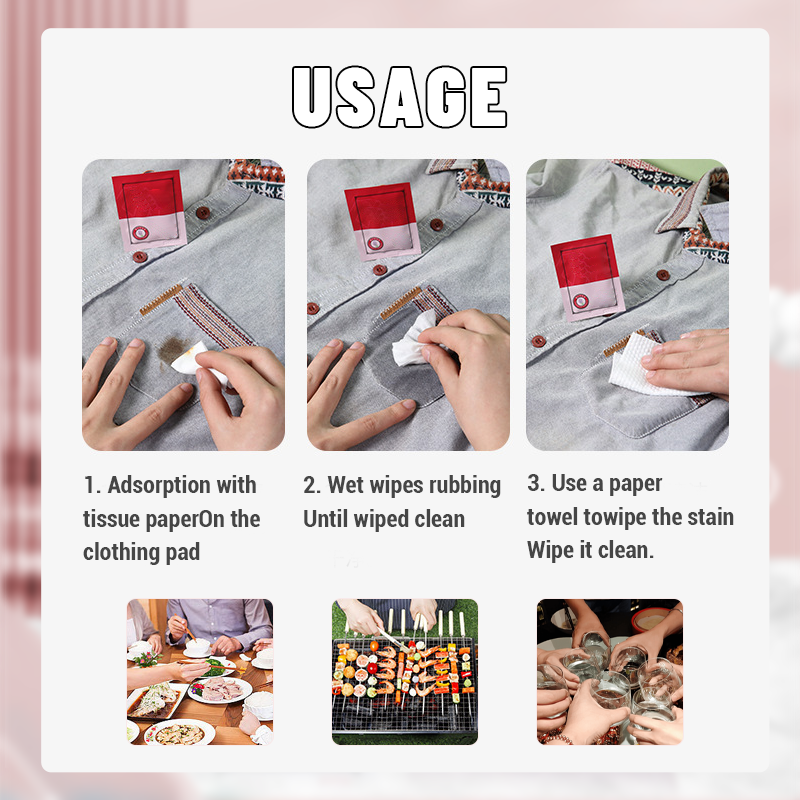 USAGE

1. Adsorption with tissue paperOn the clothing pad

2. Wet wipes rubbing Until wiped clean

3. Use a paper towel towipe the stain Wipe it clean.