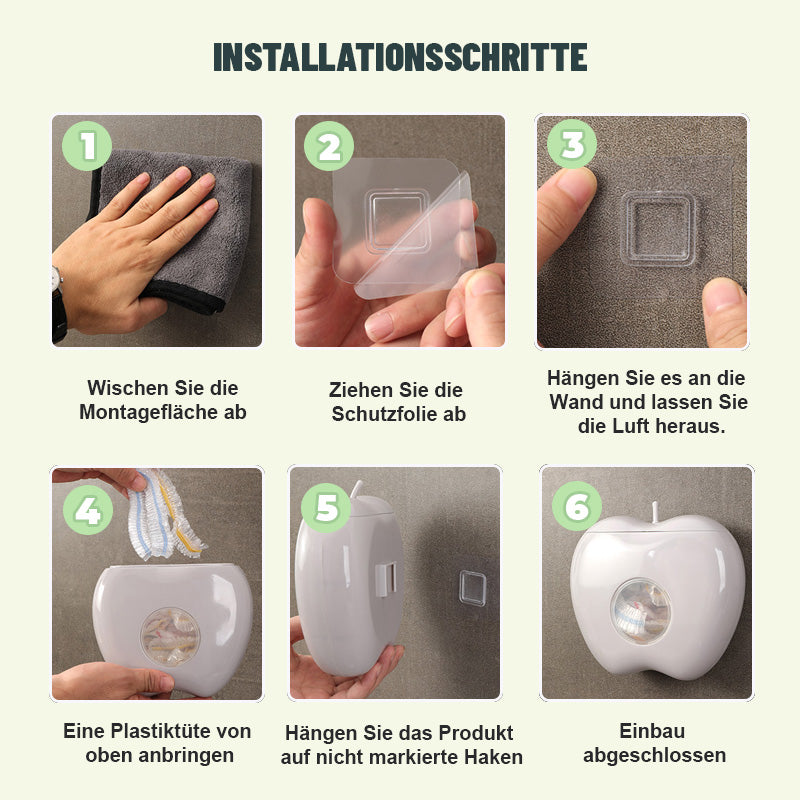 INSTALLATIONSSCHRITTE

1

Wischen Sie die Montagefläche ab

2

Ziehen Sie die Schutzfolie ab

3

Hängen Sie es an die Wand und lassen Sie die Luft heraus.

4

Eine Plastiktüte von oben anbringen

5

Hängen Sie das Produkt auf nicht markierte Haken

6

Einbau abgeschlossen